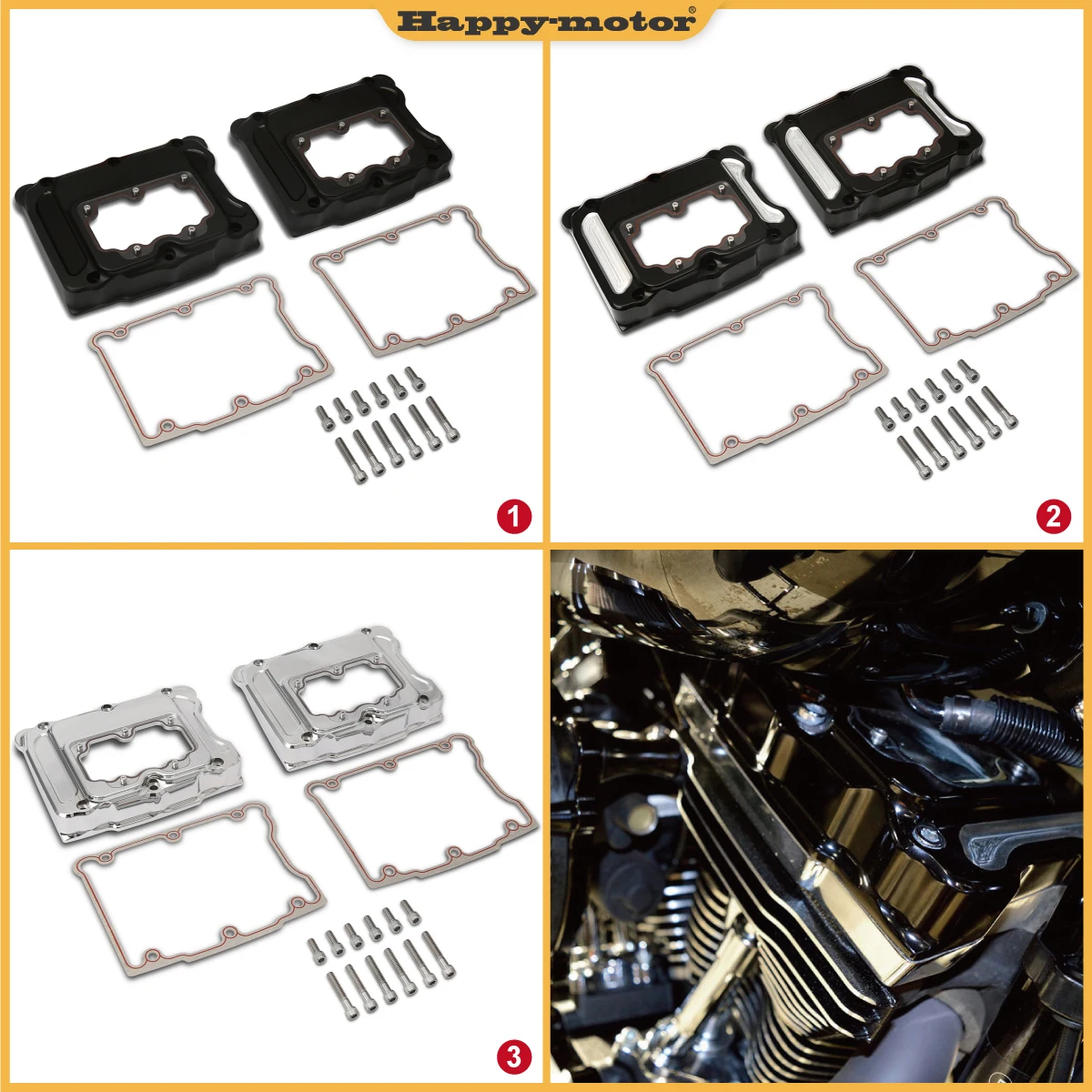 Happy-motor®

1

2

3