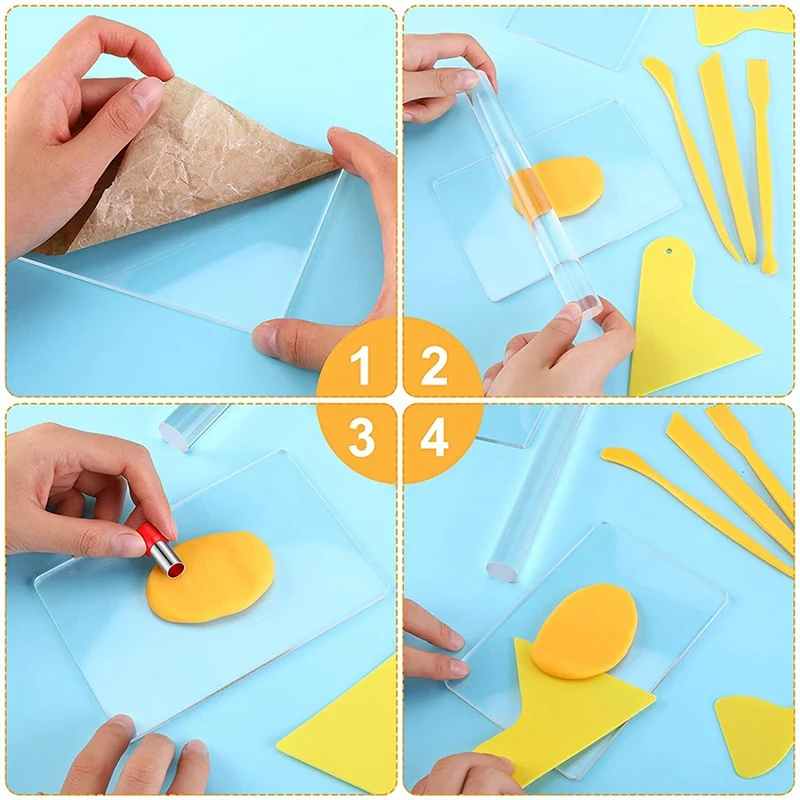 1
2
3
4