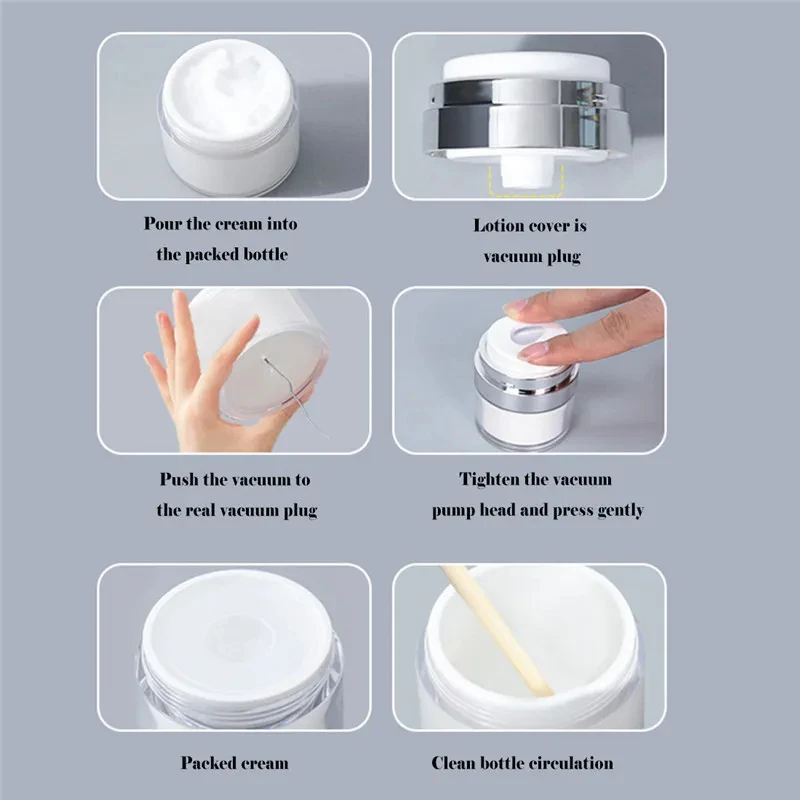 Pour the cream into the packed bottle

Lotion cover is vacuum plug

Push the vacuum to the real vacuum plug

Tighten the vacuum pump head and press gently

Packed cream

Clean bottle circulation