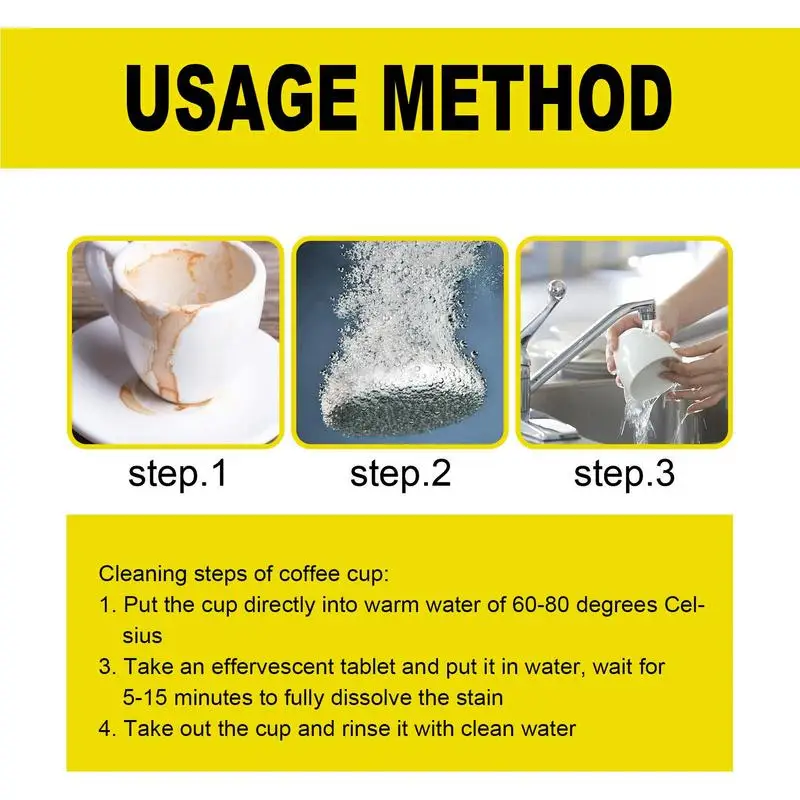 USAGE METHOD

step.1

step.2

step.3

Cleaning steps of coffee cup:
1. Put the cup directly into warm water of 60-80 degrees Celsius
3. Take an effervescent tablet and put it in water, wait for 5-15 minutes to fully dissolve the stain
4. Take out the cup and rinse it with clean water