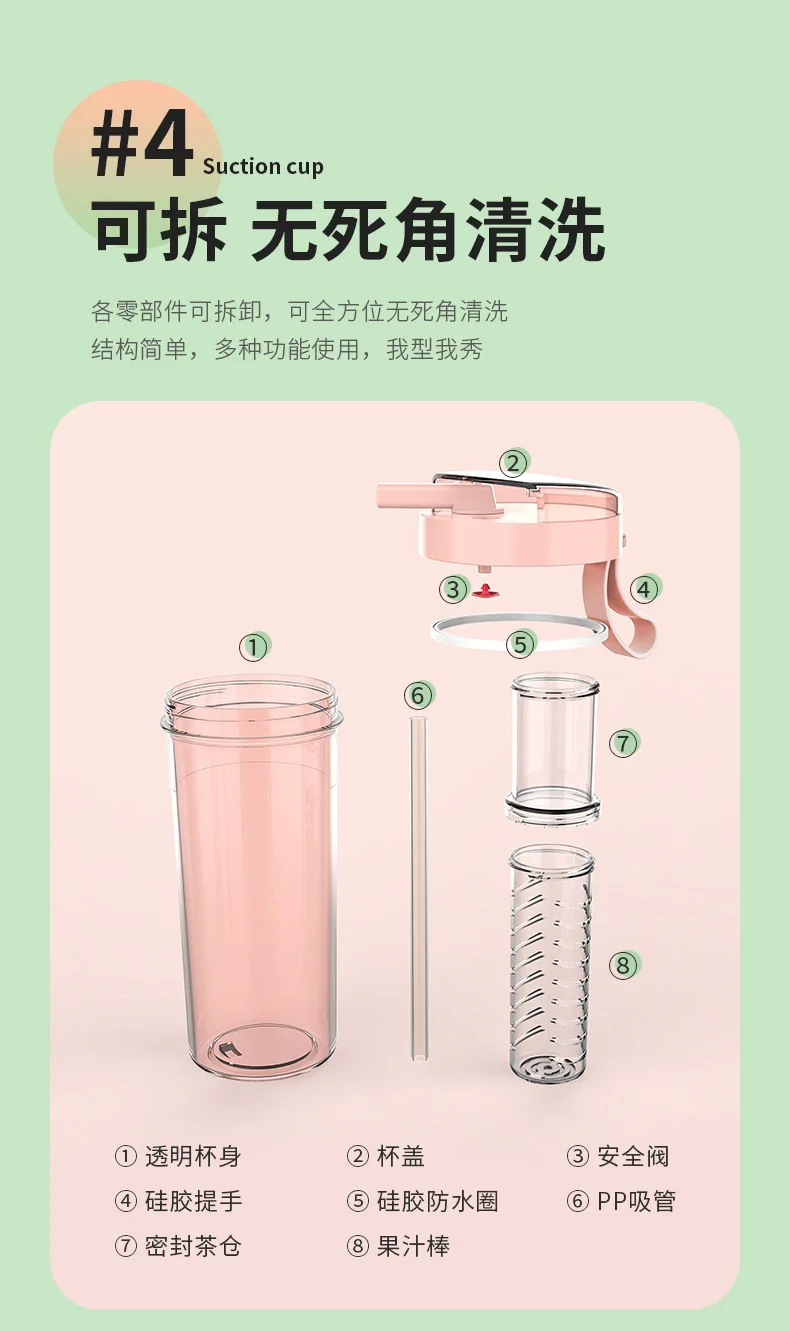 #4 Suction cup

可拆 无死角清洗

各零部件可拆卸，可全方位无死角清洗
结构简单，多种功能使用，我型我秀

②

③

④

⑤

①

⑥

⑦

⑧

① 透明杯身　② 杯盖　③ 安全阀
④ 硅胶提手　⑤ 硅胶防水圈　⑥ PP吸管
⑦ 密封茶仓　⑧ 果汁棒