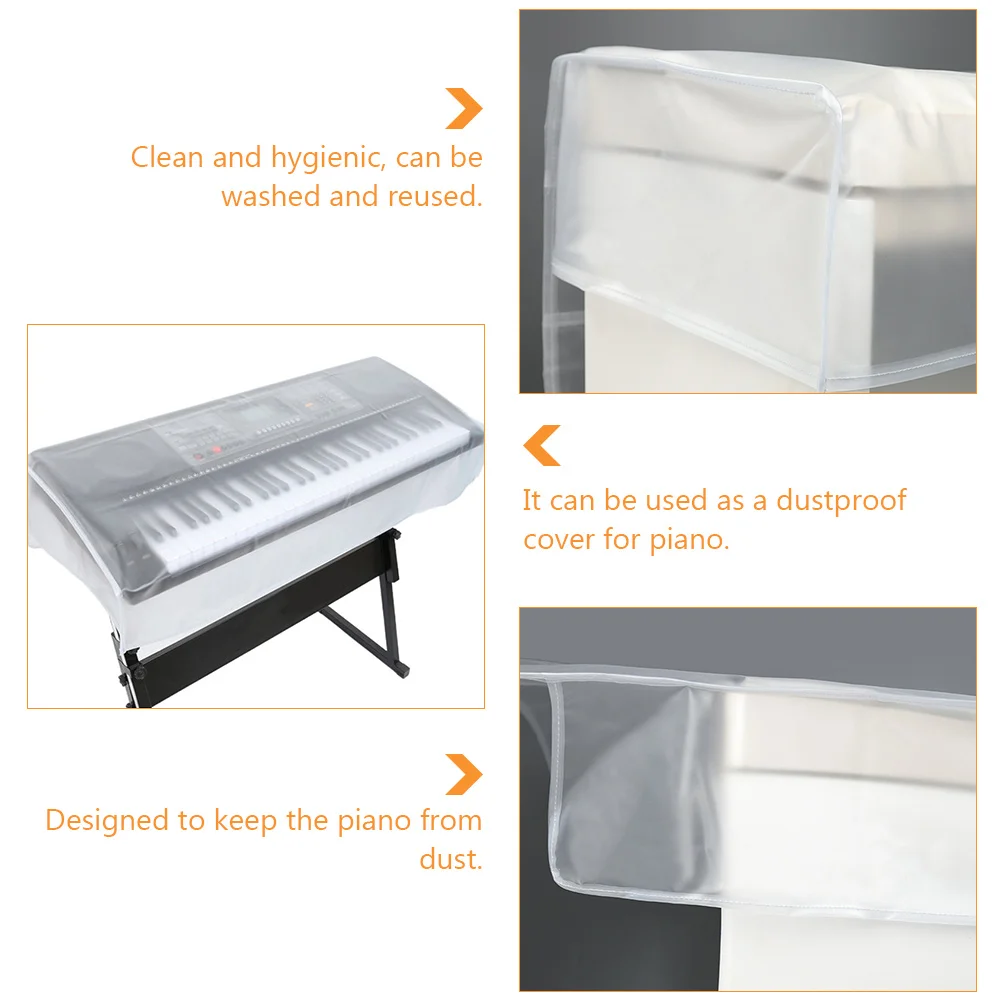 Clean and hygienic, can be washed and reused.

It can be used as a dustproof cover for piano.

Designed to keep the piano from dust.