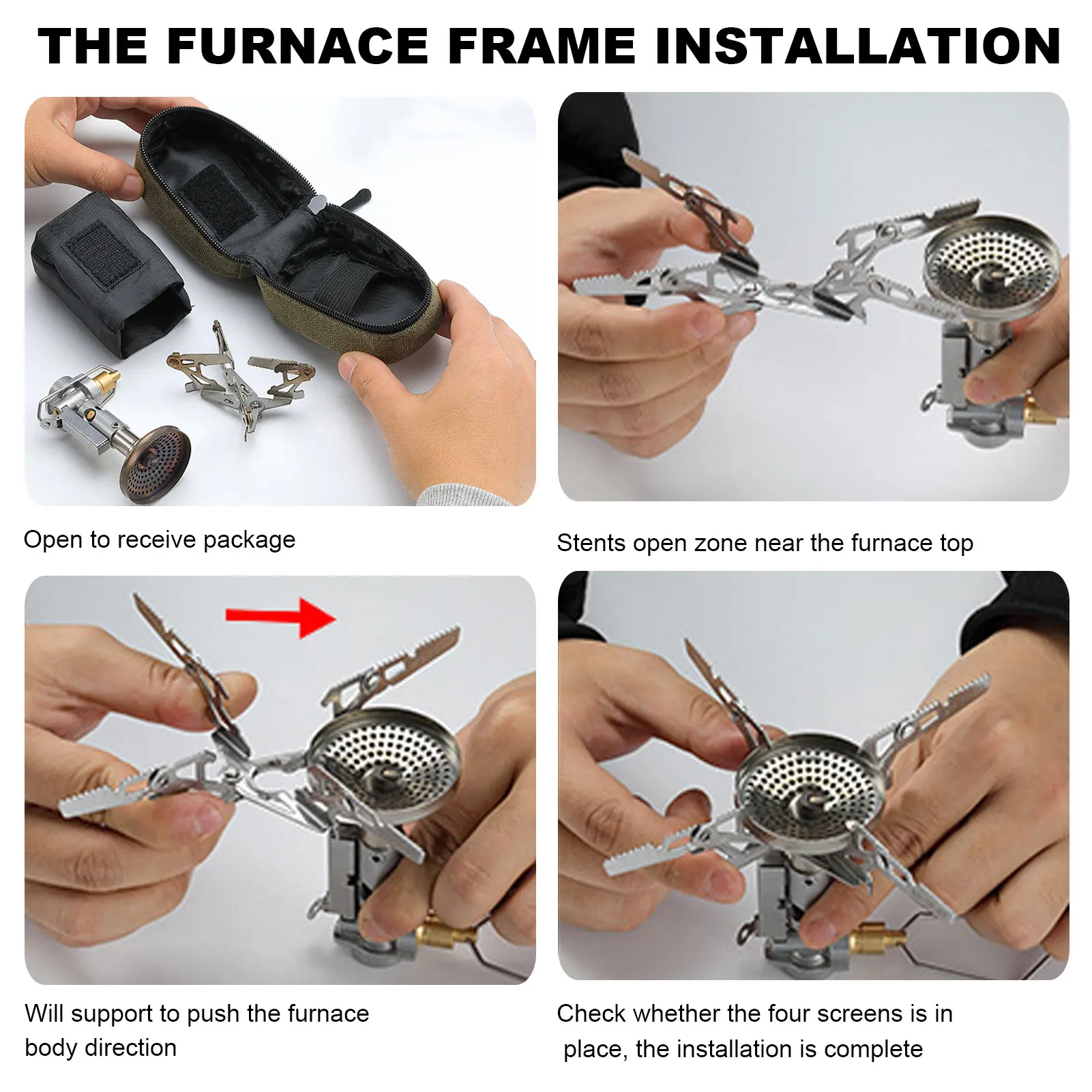 THE FURNACE FRAME INSTALLATION

Open to receive package

Stents open zone near the furnace top

Will support to push the furnace body direction

Check whether the four screens is in place, the installation is complete