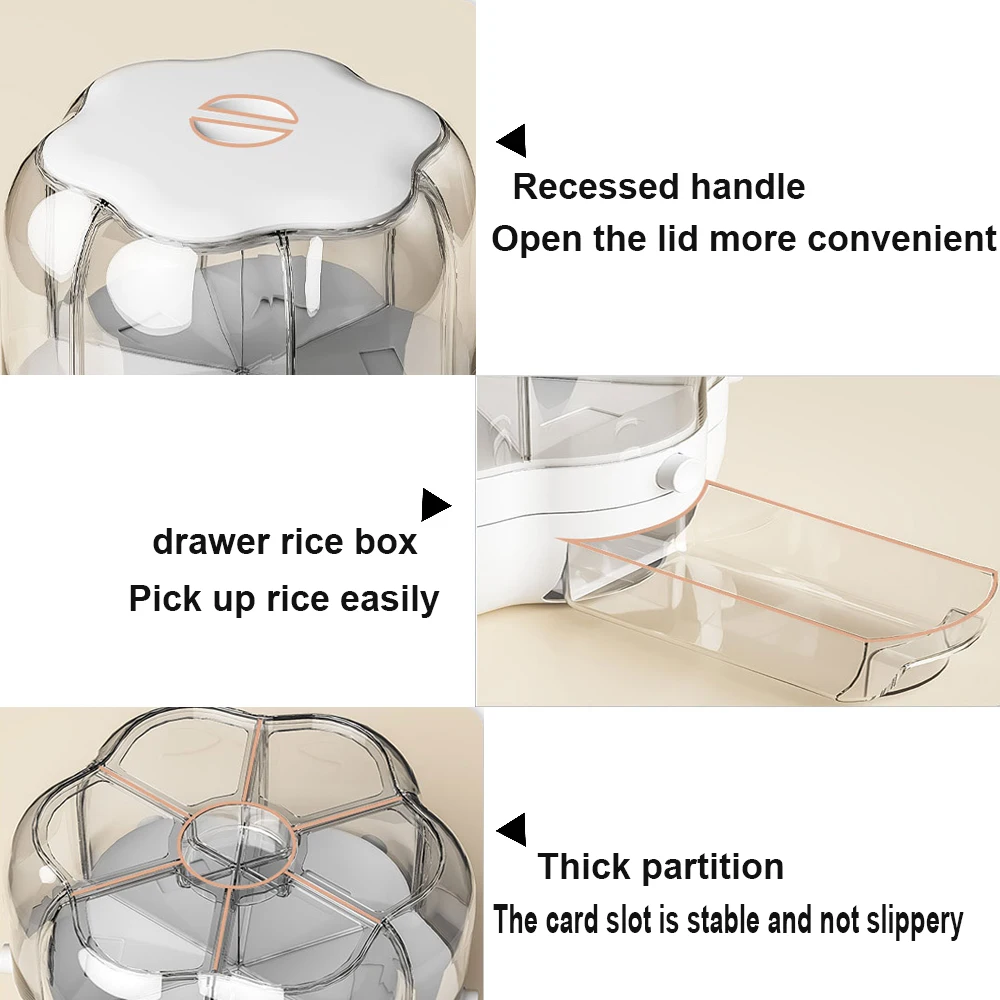 Recessed handle
Open the lid more convenient

drawer rice box
Pick up rice easily

Thick partition
The card slot is stable and not slippery