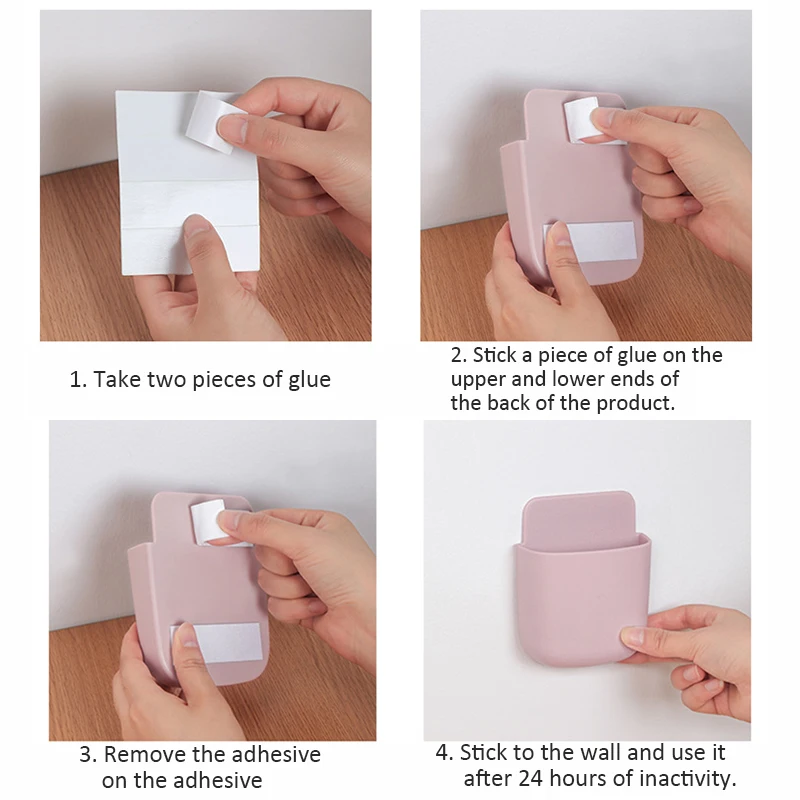 1. Take two pieces of glue

2. Stick a piece of glue on the upper and lower ends of the back of the product.

3. Remove the adhesive on the adhesive

4. Stick to the wall and use it after 24 hours of inactivity.