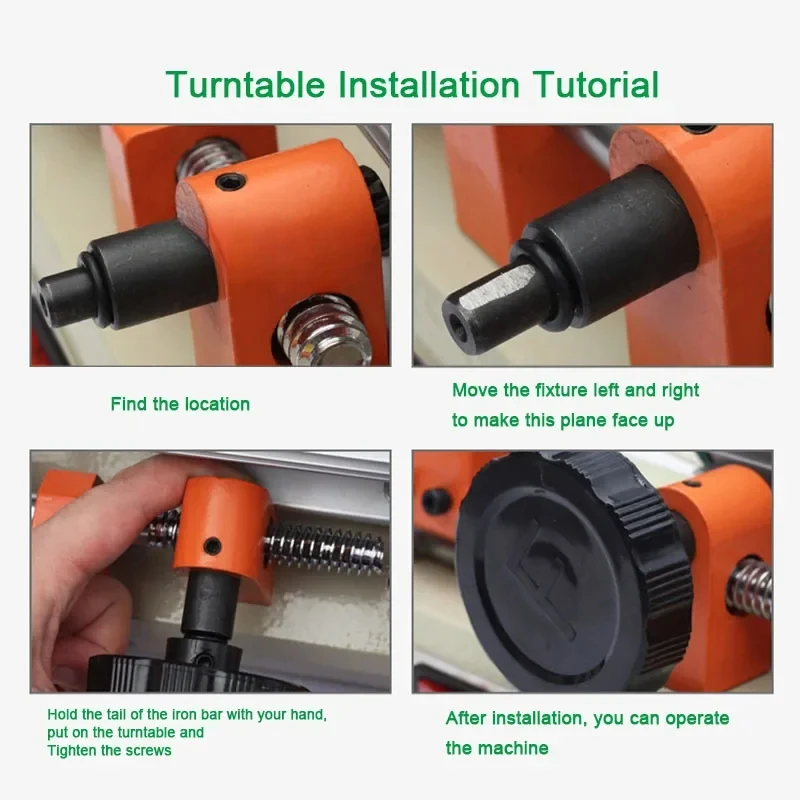 Turntable Installation Tutorial

Find the location

Move the fixture left and right to make this plane face up

Hold the tail of the iron bar with your hand, put on the turntable and Tighten the screws

After installation, you can operate the machine