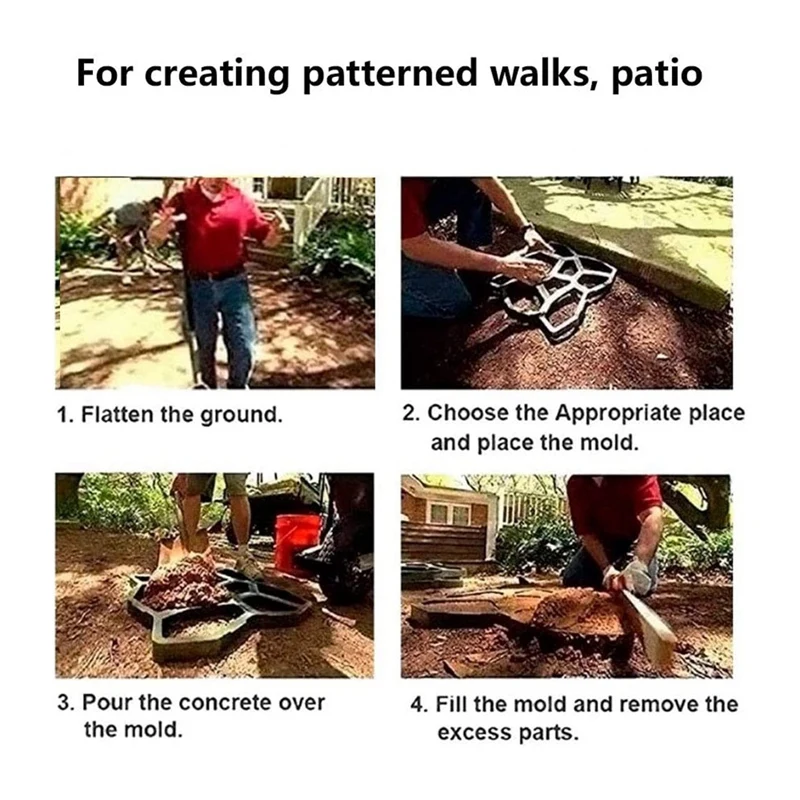 For creating patterned walks, patio

1. Flatten the ground.

2. Choose the Appropriate place and place the mold.

3. Pour the concrete over the mold.

4. Fill the mold and remove the excess parts.