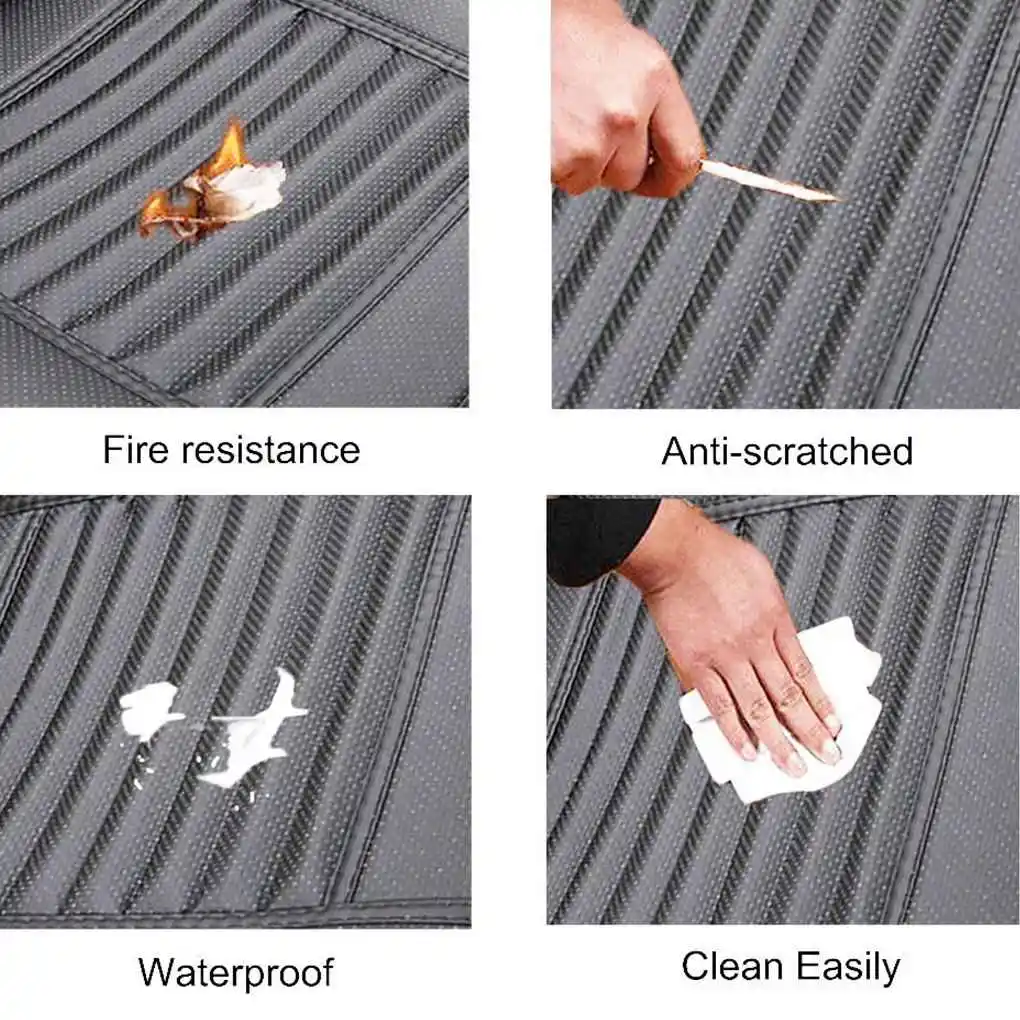 Fire resistance

Anti-scratched

Waterproof

Clean Easily