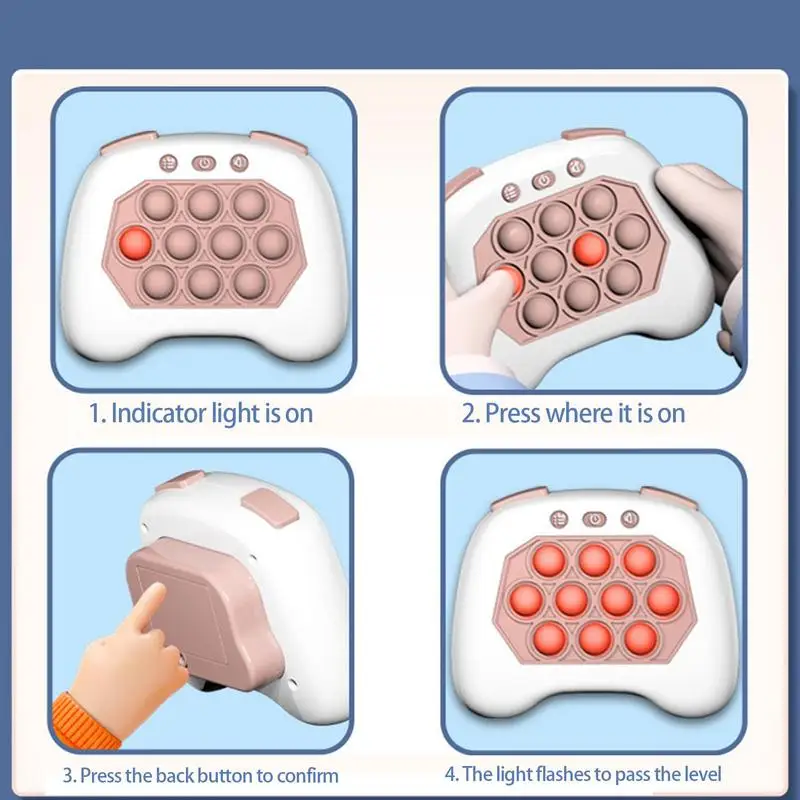 1. Indicator light is on

2. Press where it is on

3. Press the back button to confirm

4. The light flashes to pass the level