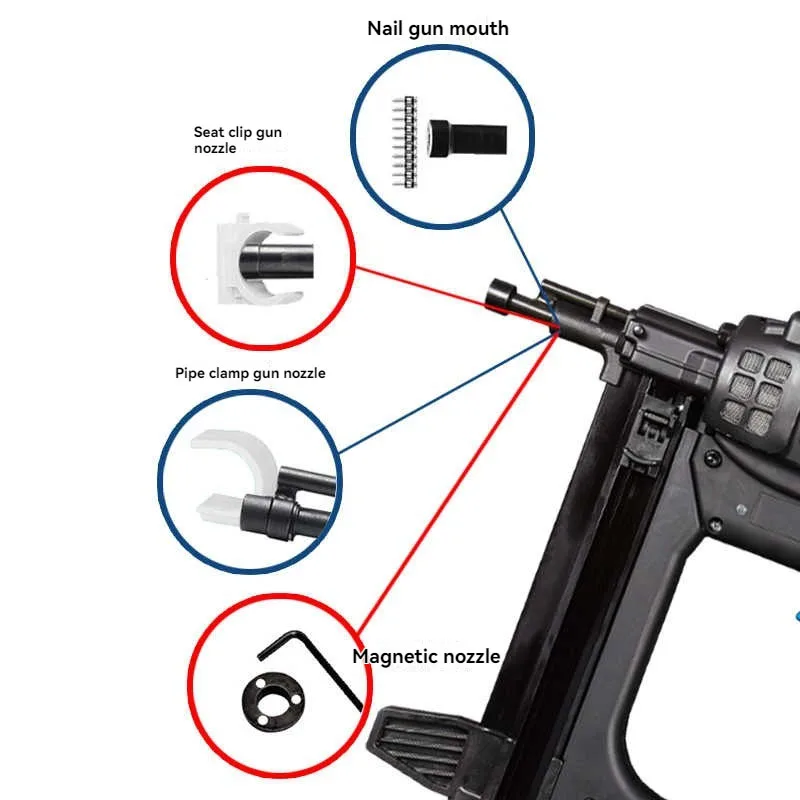 Nail gun mouth

Seat clip gun nozzle

Pipe clamp gun nozzle

Magnetic nozzle