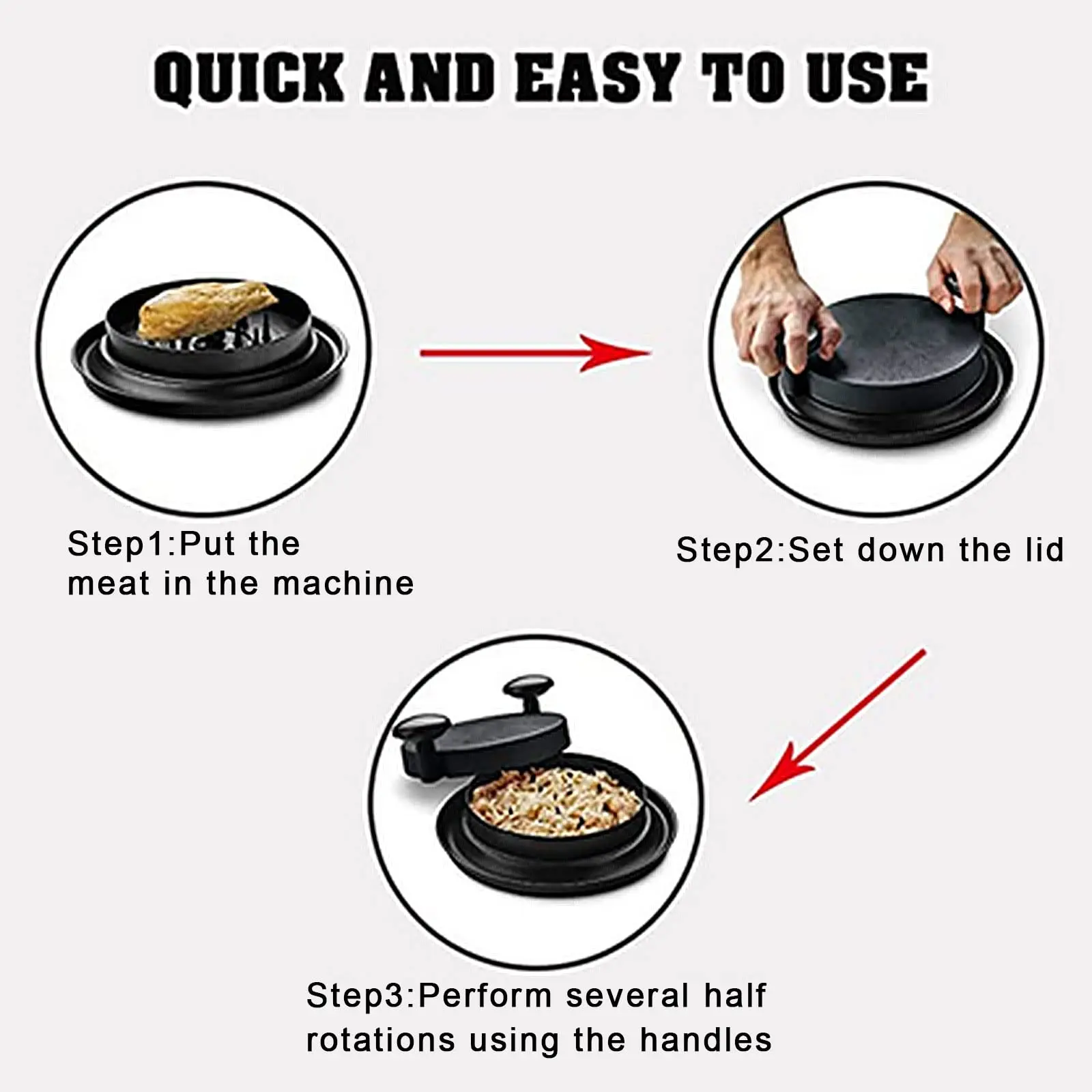 QUICK AND EASY TO USE

Step1:Put the meat in the machine

Step2:Set down the lid

Step3:Perform several half rotations using the handles