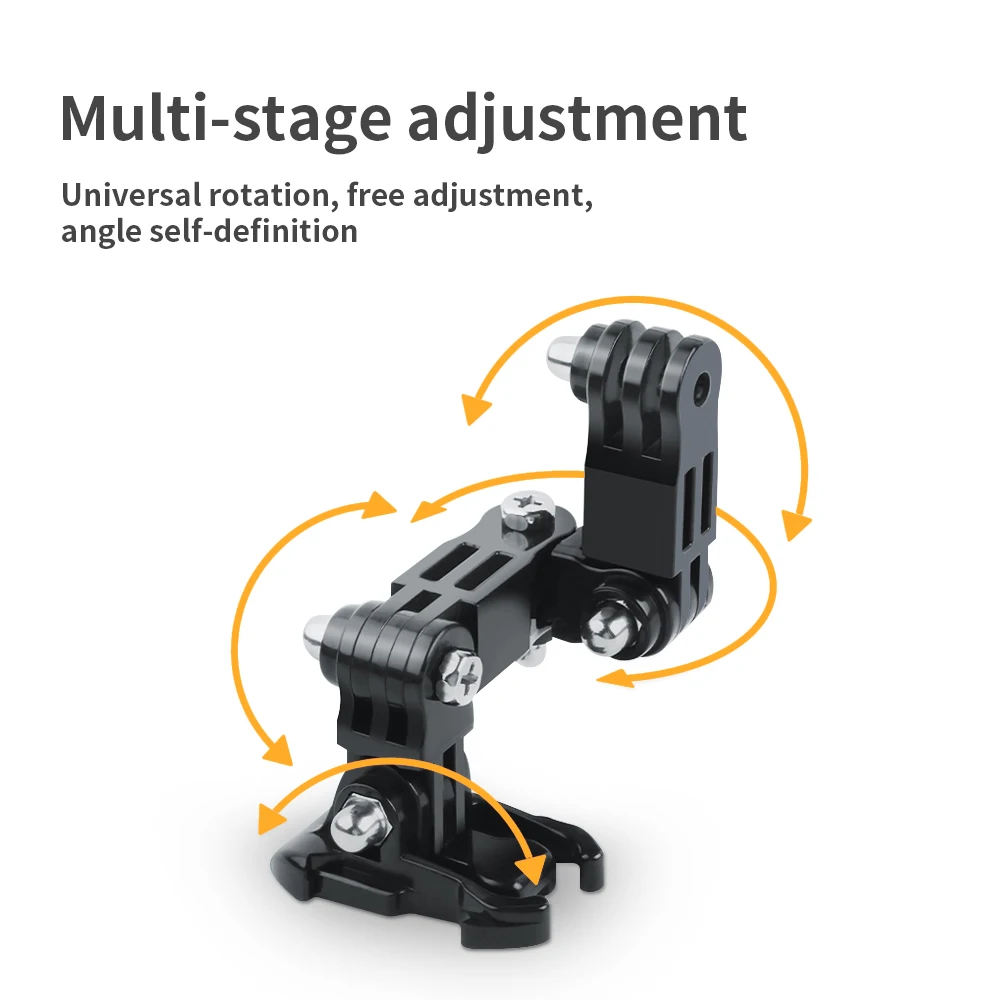 Multi-stage adjustment

Universal rotation, free adjustment, angle self-definition