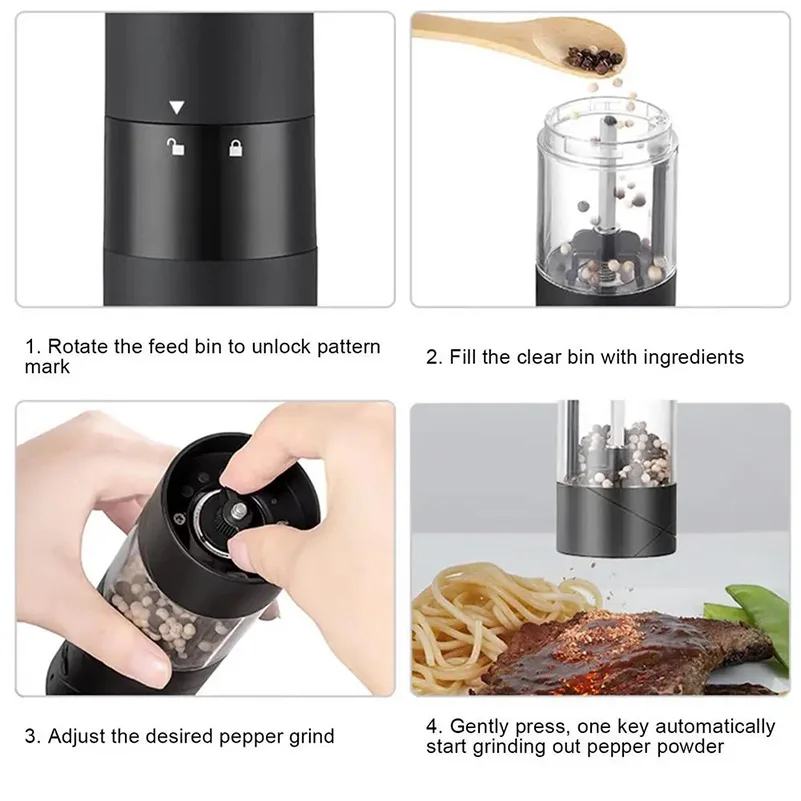 1. Rotate the feed bin to unlock pattern mark

2. Fill the clear bin with ingredients

3. Adjust the desired pepper grind

4. Gently press, one key automatically start grinding out pepper powder