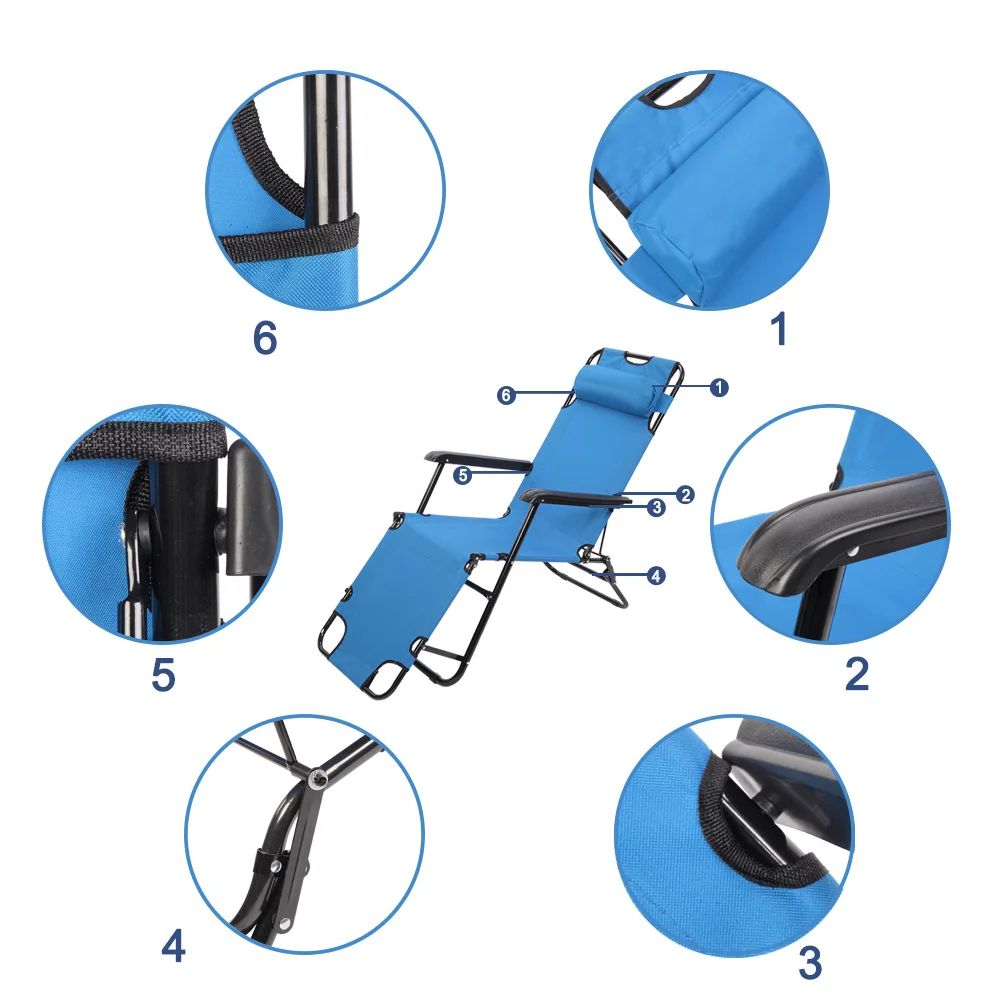 6
1
6
1
5
2
3
4
5
2
4
3