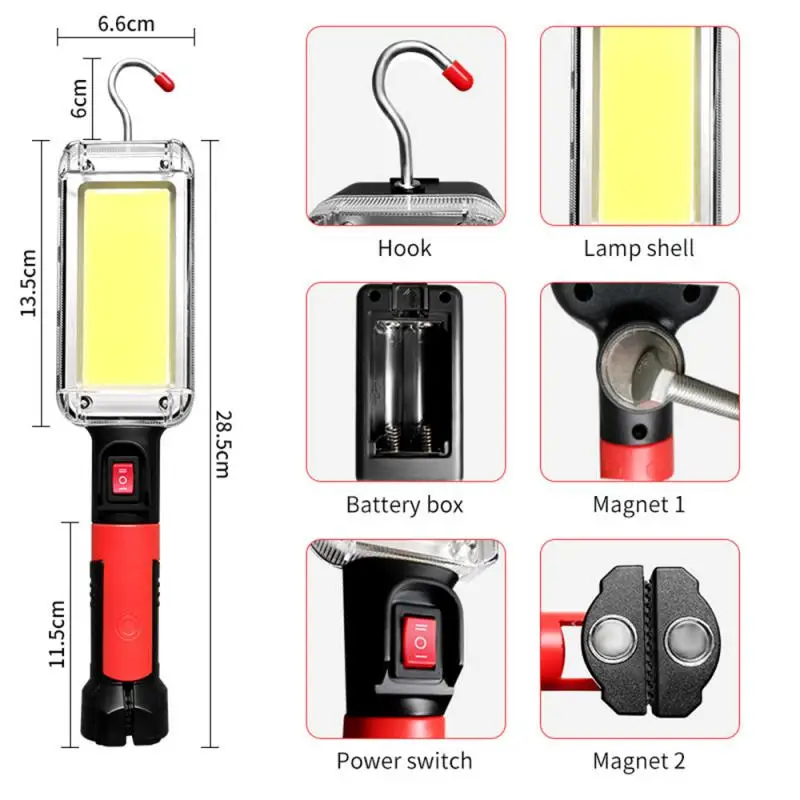 6.6cm

6cm

13.5cm

28.5cm

11.5cm

Hook

Lamp shell

Battery box

Magnet 1

Power switch

Magnet 2