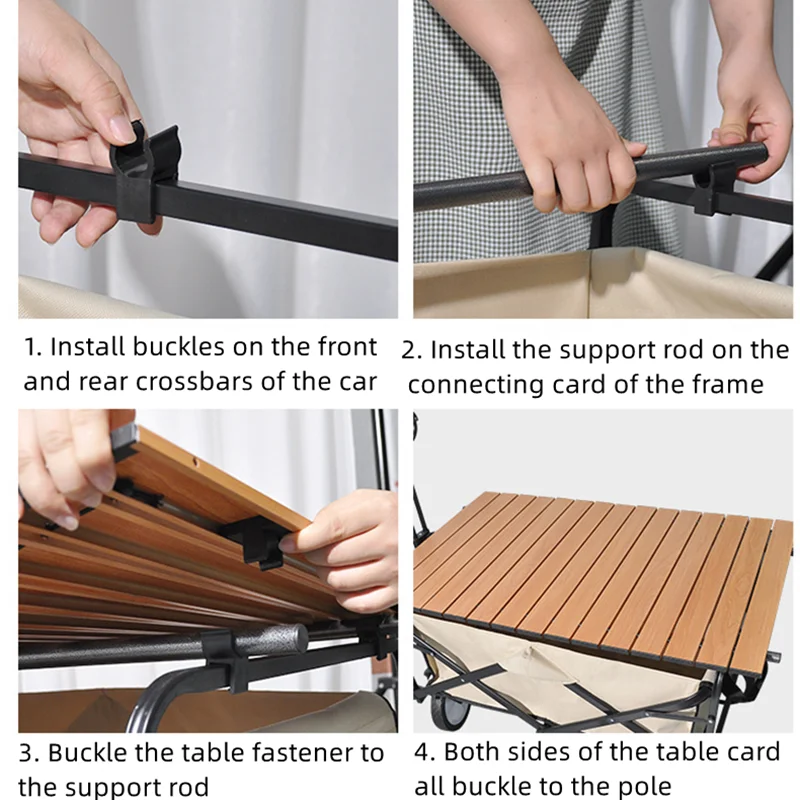 1. Install buckles on the front and rear crossbars of the car

2. Install the support rod on the connecting card of the frame

3. Buckle the table fastener to the support rod

4. Both sides of the table card all buckle to the pole