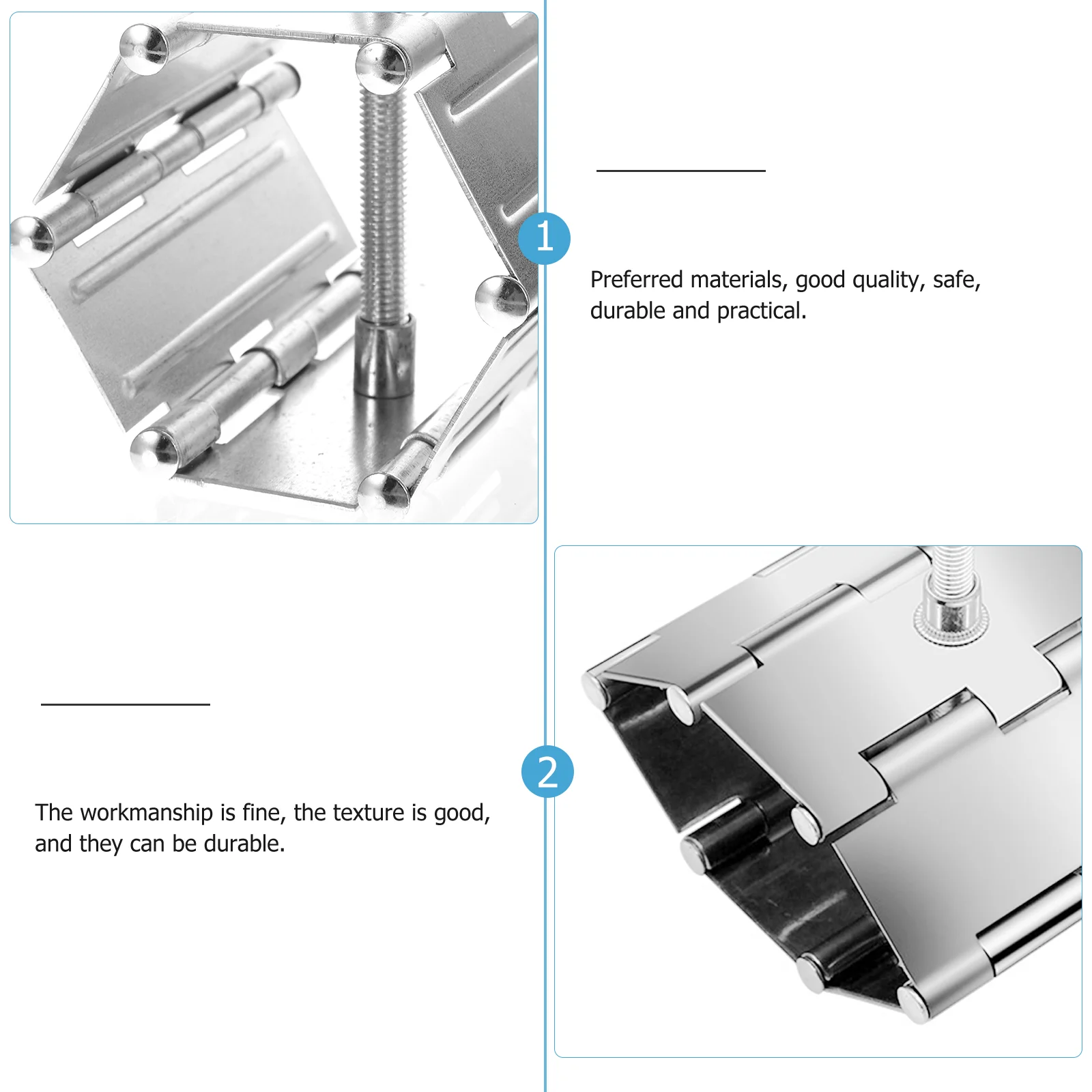 1

Preferred materials, good quality, safe, durable and practical.

2

The workmanship is fine, the texture is good, and they can be durable.