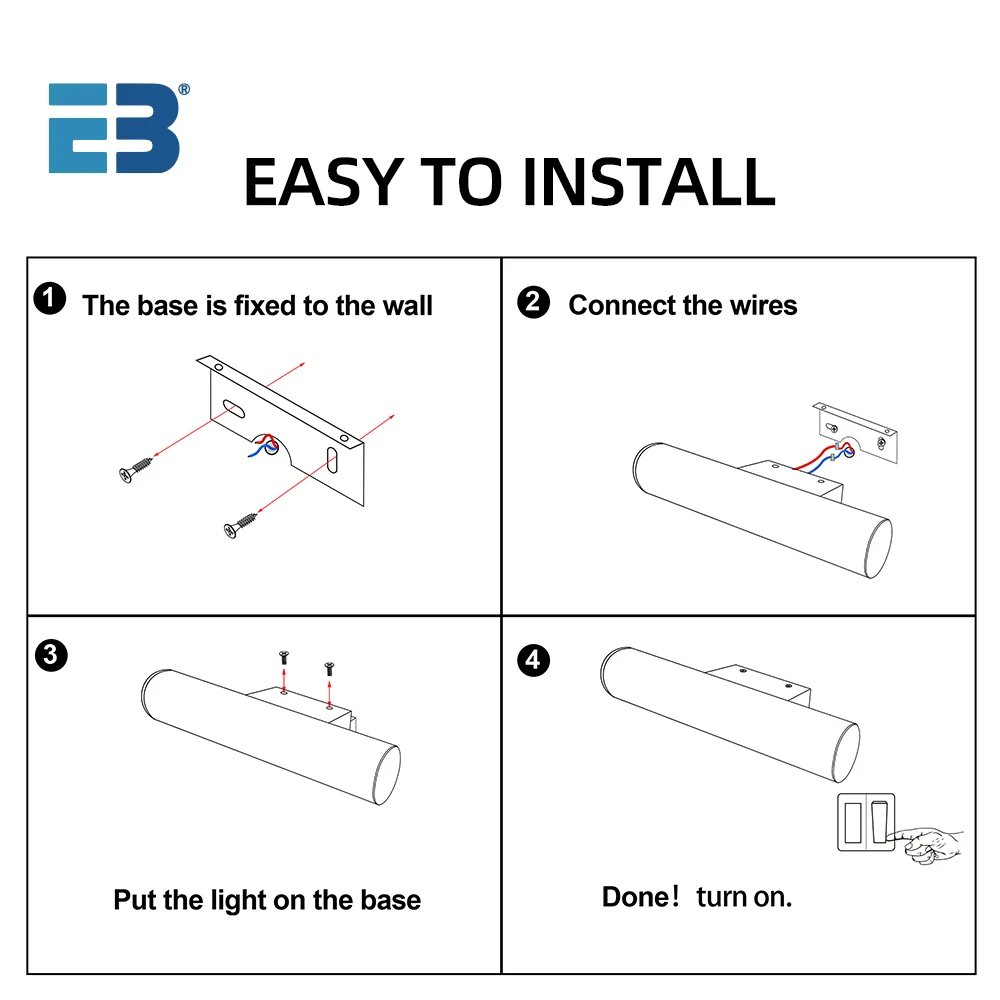 EB®

EASY TO INSTALL

1 The base is fixed to the wall

2 Connect the wires

3

Put the light on the base

4

Done! turn on.