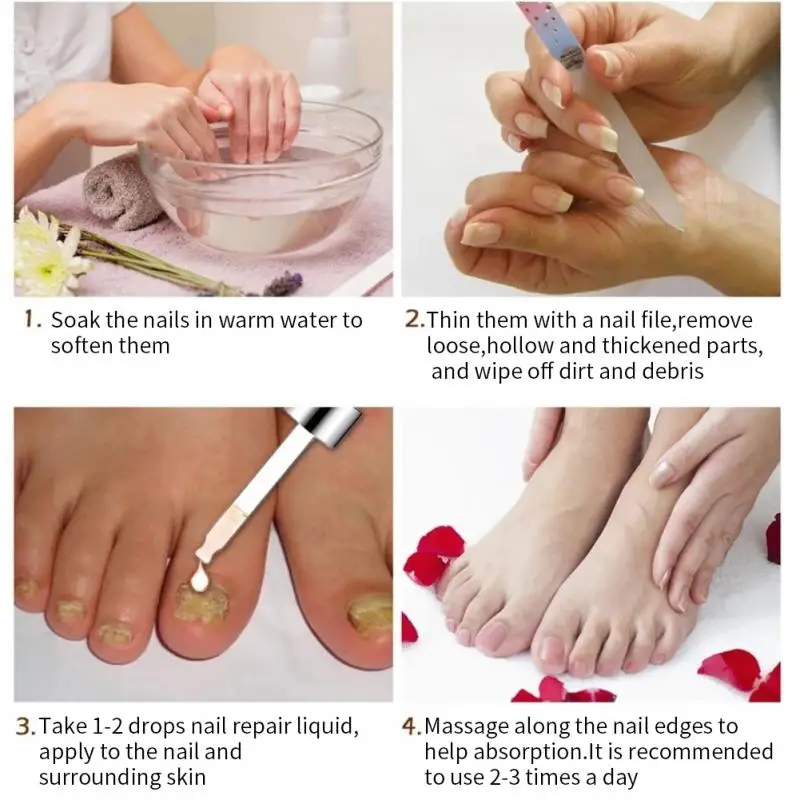 1. Soak the nails in warm water to soften them

2.Thin them with a nail file,remove loose,hollow and thickened parts, and wipe off dirt and debris

3.Take 1-2 drops nail repair liquid, apply to the nail and surrounding skin

4.Massage along the nail edges to help absorption.It is recommended to use 2-3 times a day