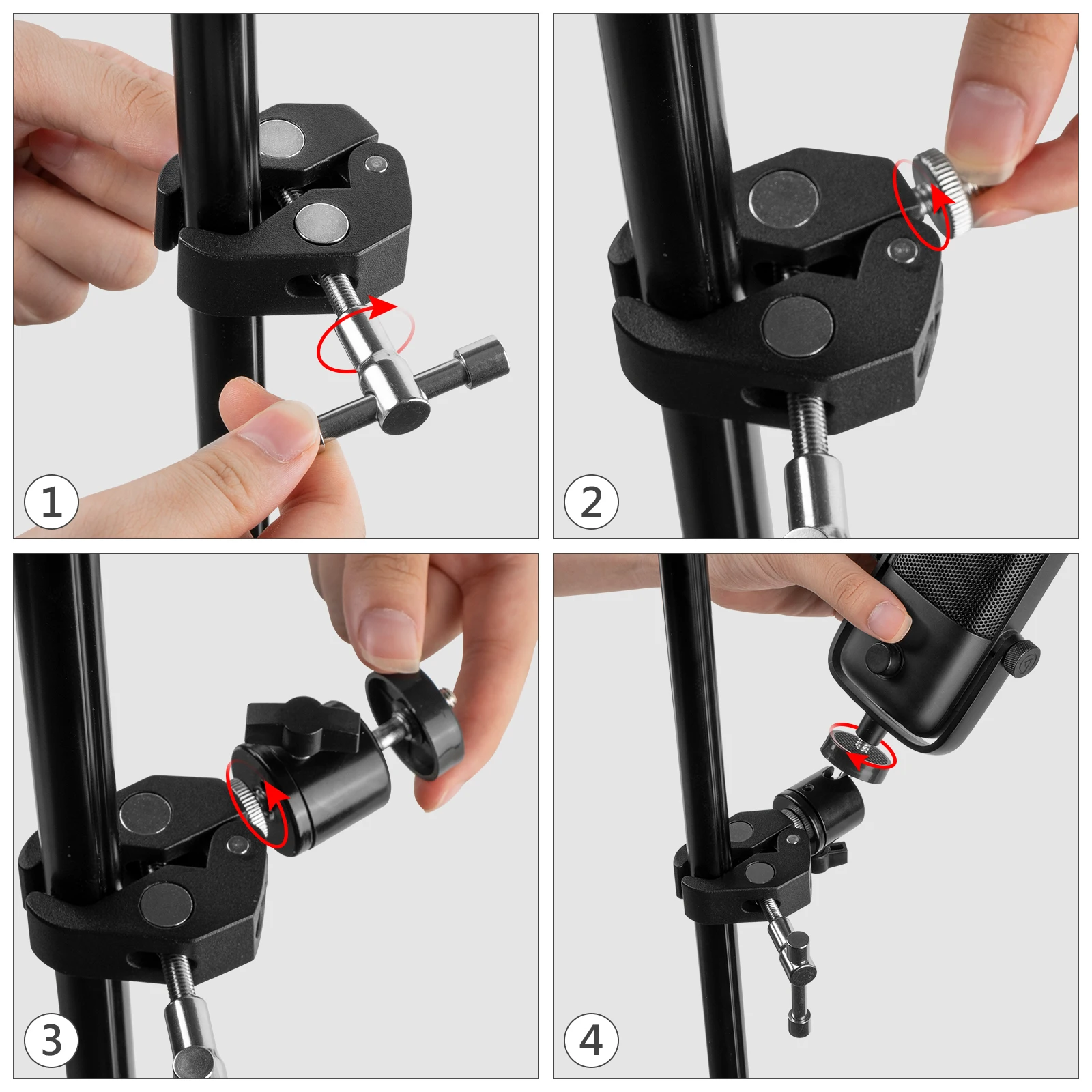 1

2

3

4