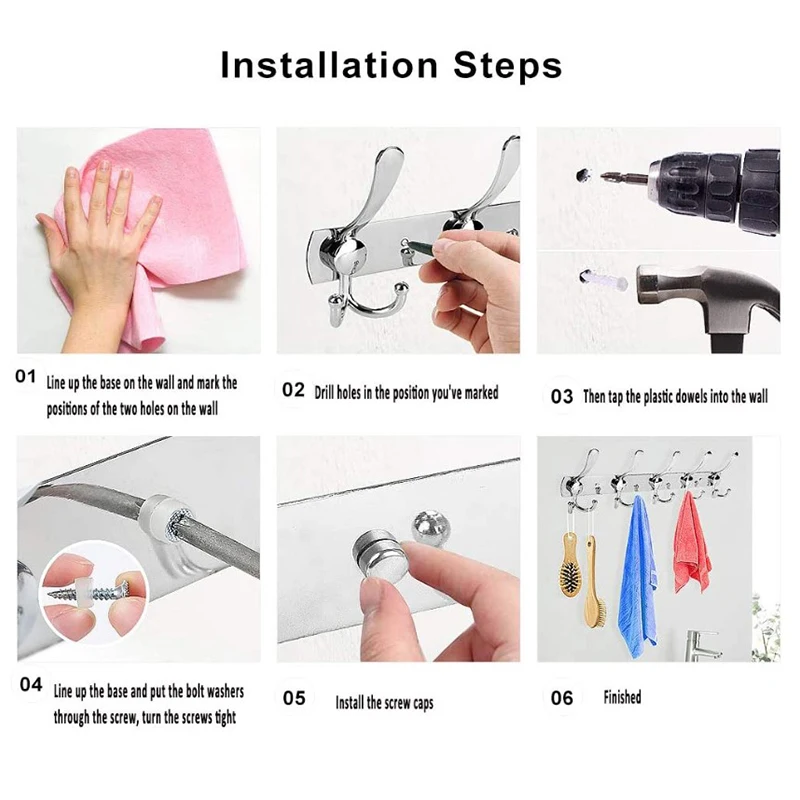 Installation Steps

01 Line up the base on the wall and mark the positions of the two holes on the wall

02 Drill holes in the position you've marked

03 Then tap the plastic dowels into the wall

04 Line up the base and put the bolt washers through the screw, turn the screws tight

05 Install the screw caps

06 Finished