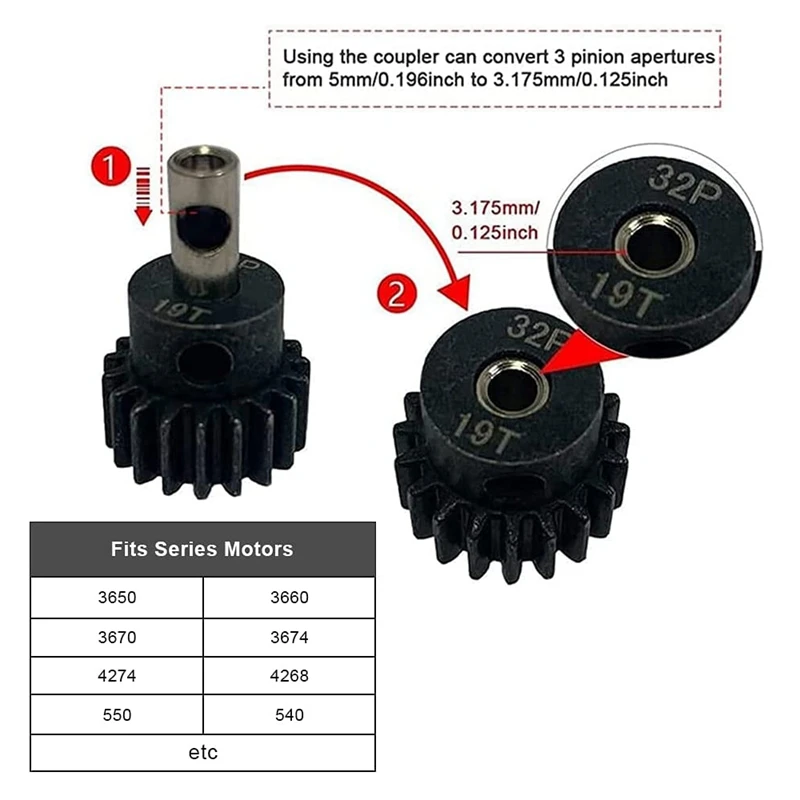 Using the coupler can convert 3 pinion apertures from 5mm/0.196inch to 3.175mm/0.125inch

1

19T

2

3.175mm/ 0.125inch

32P

19T

32P

19T

| Fits Series Motors | |
|---|---|
| 3650 | 3660 |
| 3670 | 3674 |
| 4274 | 4268 |
| 550 | 540 |
| etc | |