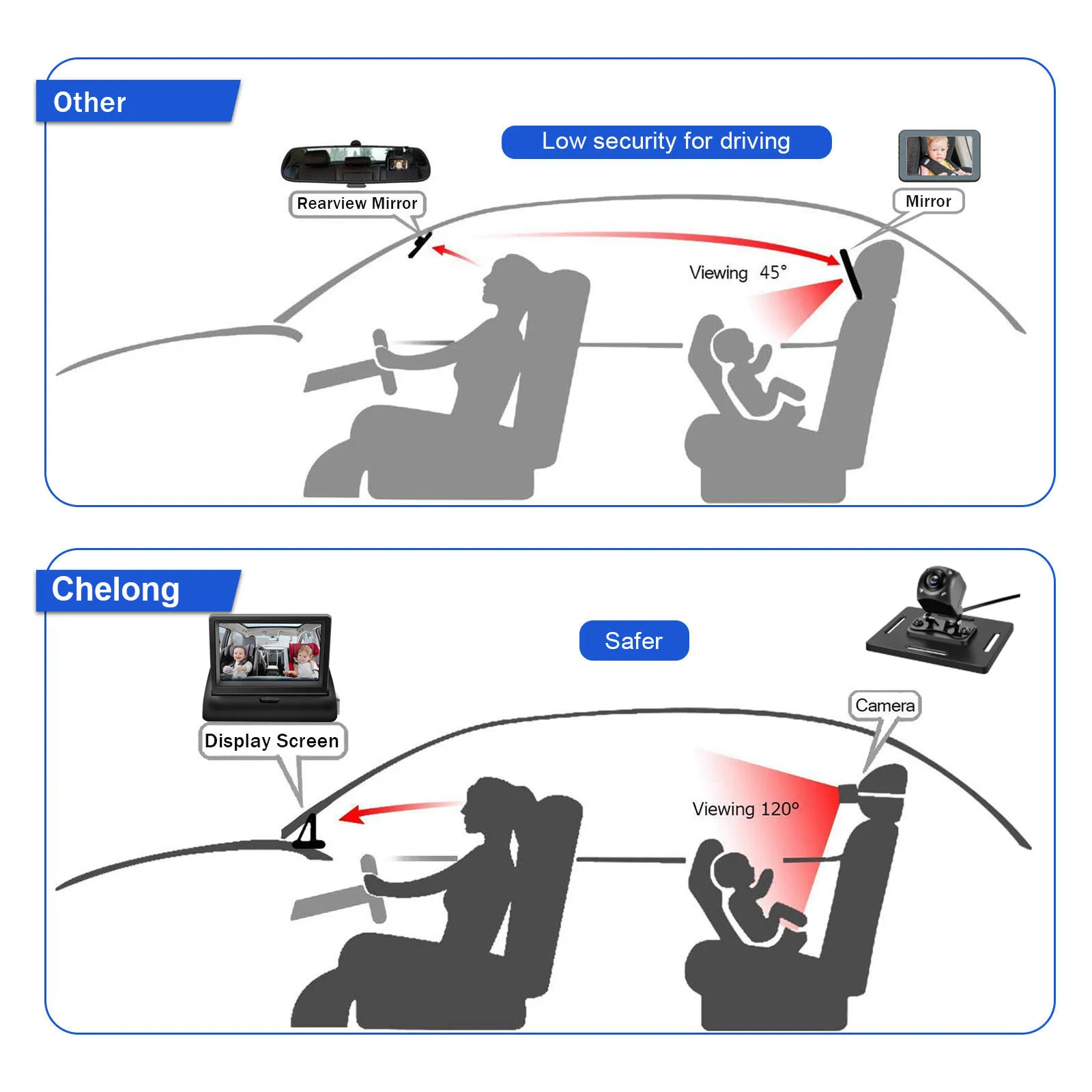 Other

Low security for driving

Rearview Mirror

Mirror

Viewing 45°

Chelong

Safer

Display Screen

Camera

Viewing 120°