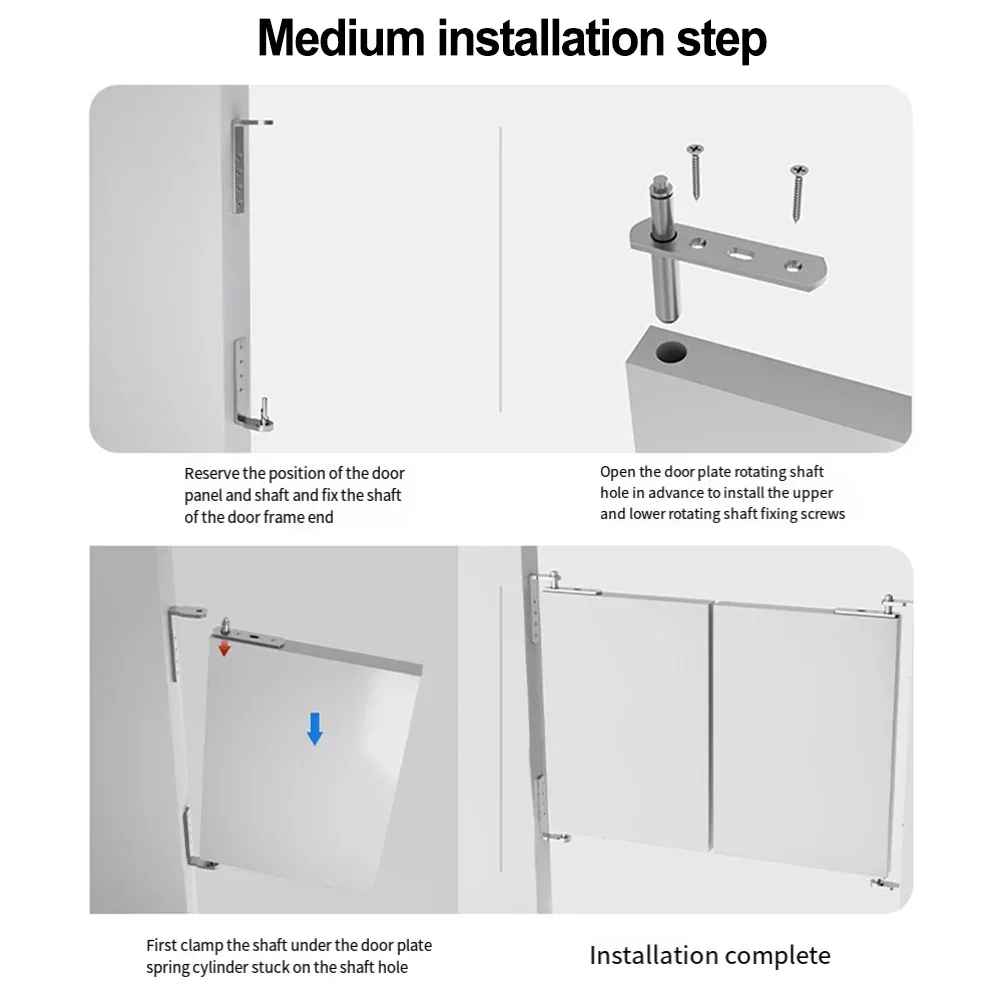 Medium installation step

Reserve the position of the door panel and shaft and fix the shaft of the door frame end

Open the door plate rotating shaft hole in advance to install the upper and lower rotating shaft fixing screws

First clamp the shaft under the door plate spring cylinder stuck on the shaft hole

Installation complete