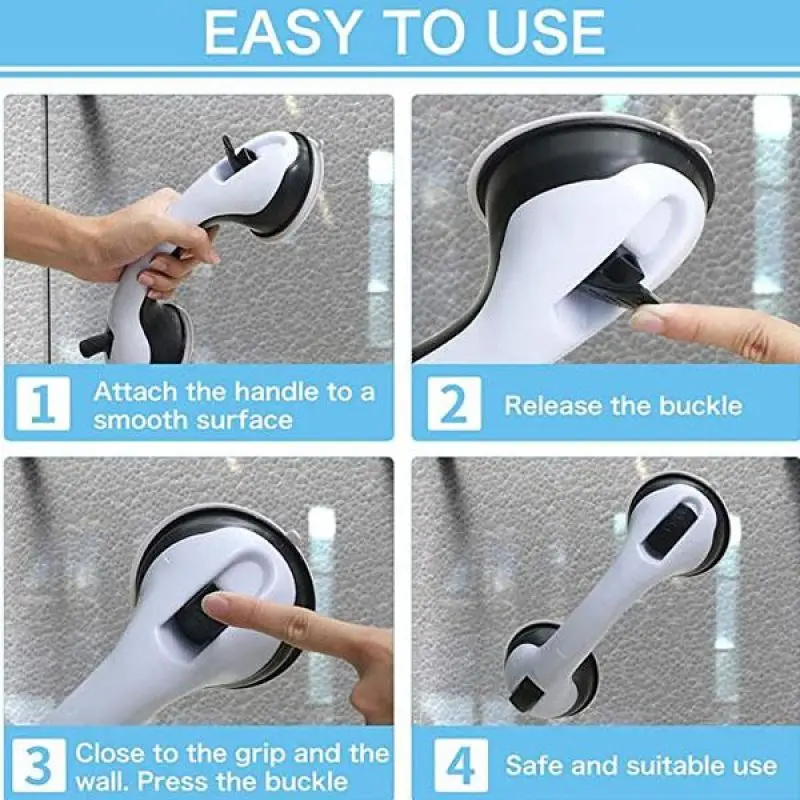 EASY TO USE

1 Attach the handle to a smooth surface

2 Release the buckle

3 Close to the grip and the wall. Press the buckle

4 Safe and suitable use