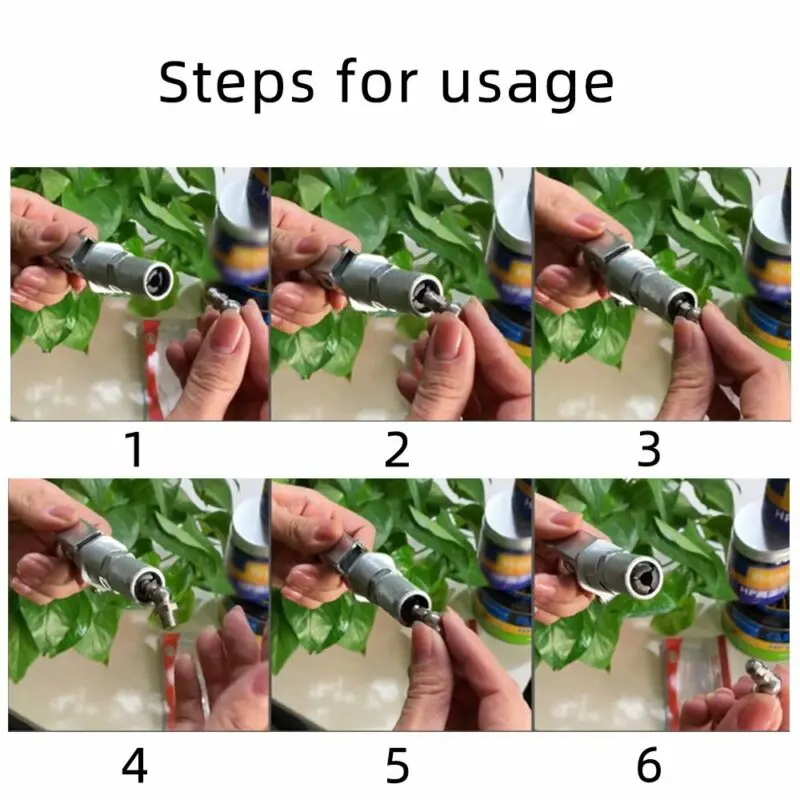 Steps for usage

1

2

3

4

5

6