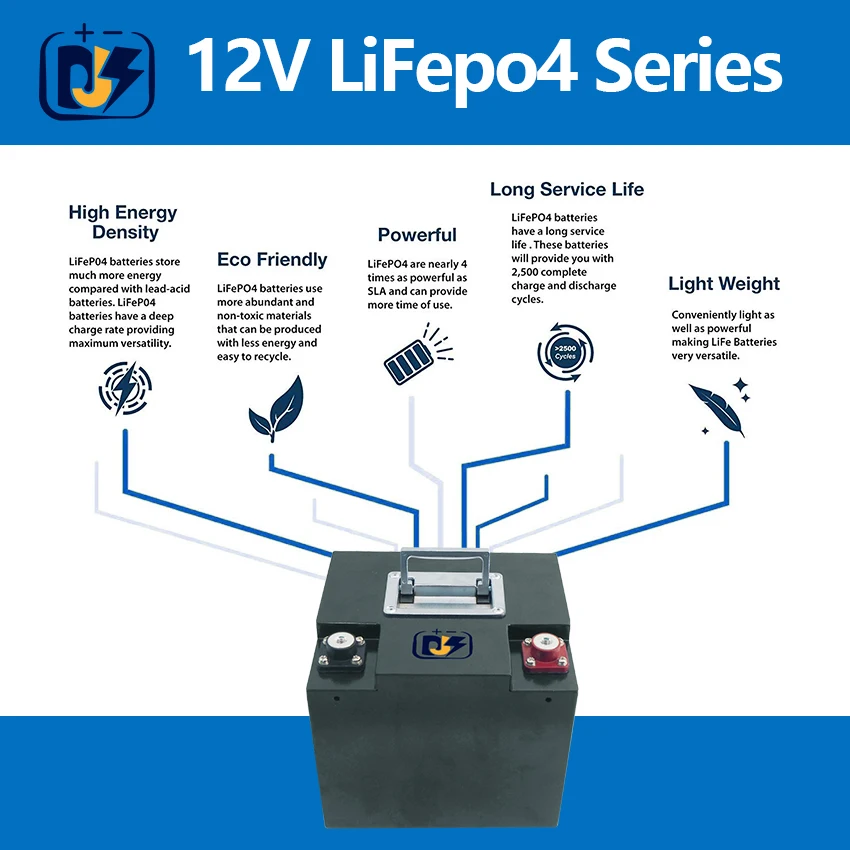 12V LiFepo4 Series

High Energy Density

LiFeP04 batteries store much more energy compared with lead-acid batteries. LiFeP04 batteries have a deep charge rate providing maximum versatility.

Eco Friendly

LiFePO4 batteries use more abundant and non-toxic materials that can be produced with less energy and easy to recycle.

Powerful

LiFePO4 are nearly 4 times as powerful as SLA and can provide more time of use.

Long Service Life

LiFePO4 batteries have a long service life . These batteries will provide you with 2,500 complete charge and discharge cycles.

>2500 Cycles

Light Weight

Conveniently light as well as powerful making LiFe Batteries very versatile.