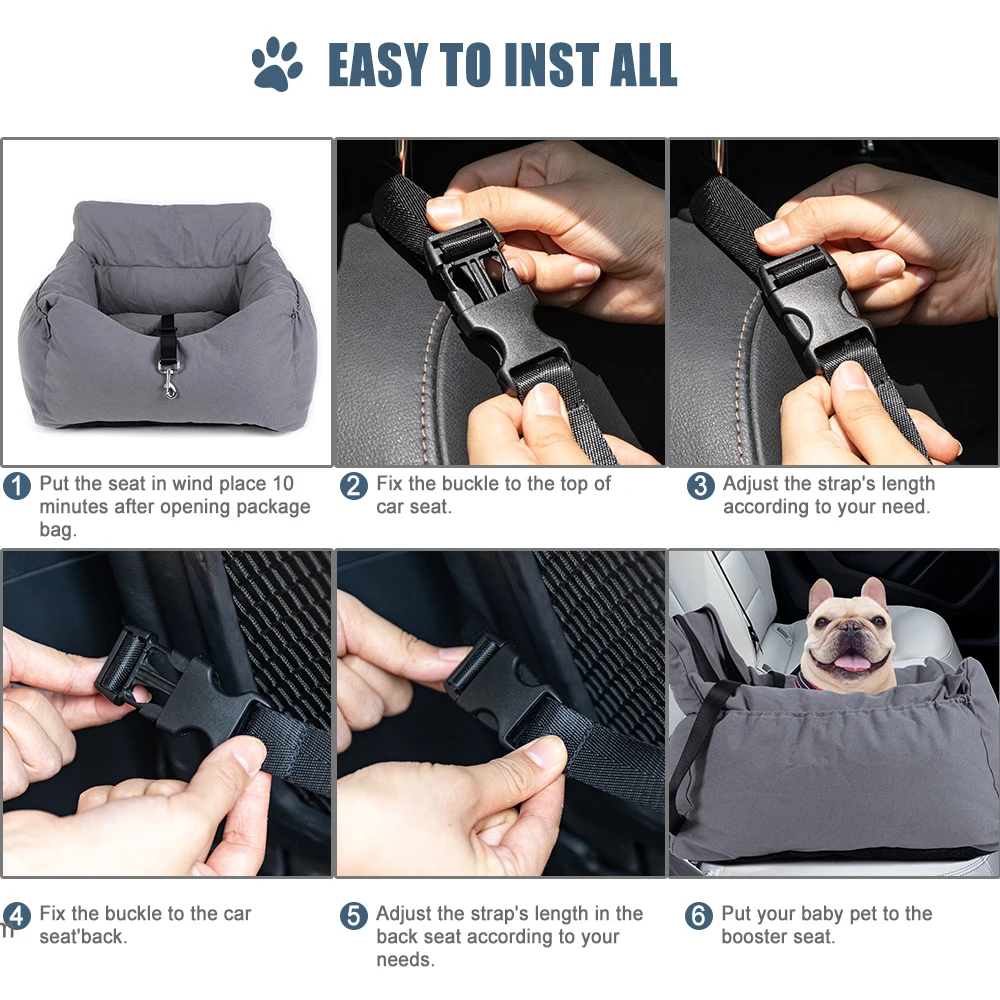 EASY TO INST ALL

1 Put the seat in wind place 10 minutes after opening package bag.

2 Fix the buckle to the top of car seat.

3 Adjust the strap's length according to your need.

4 Fix the buckle to the car seat'back.

5 Adjust the strap's length in the back seat according to your needs.

6 Put your baby pet to the booster seat.