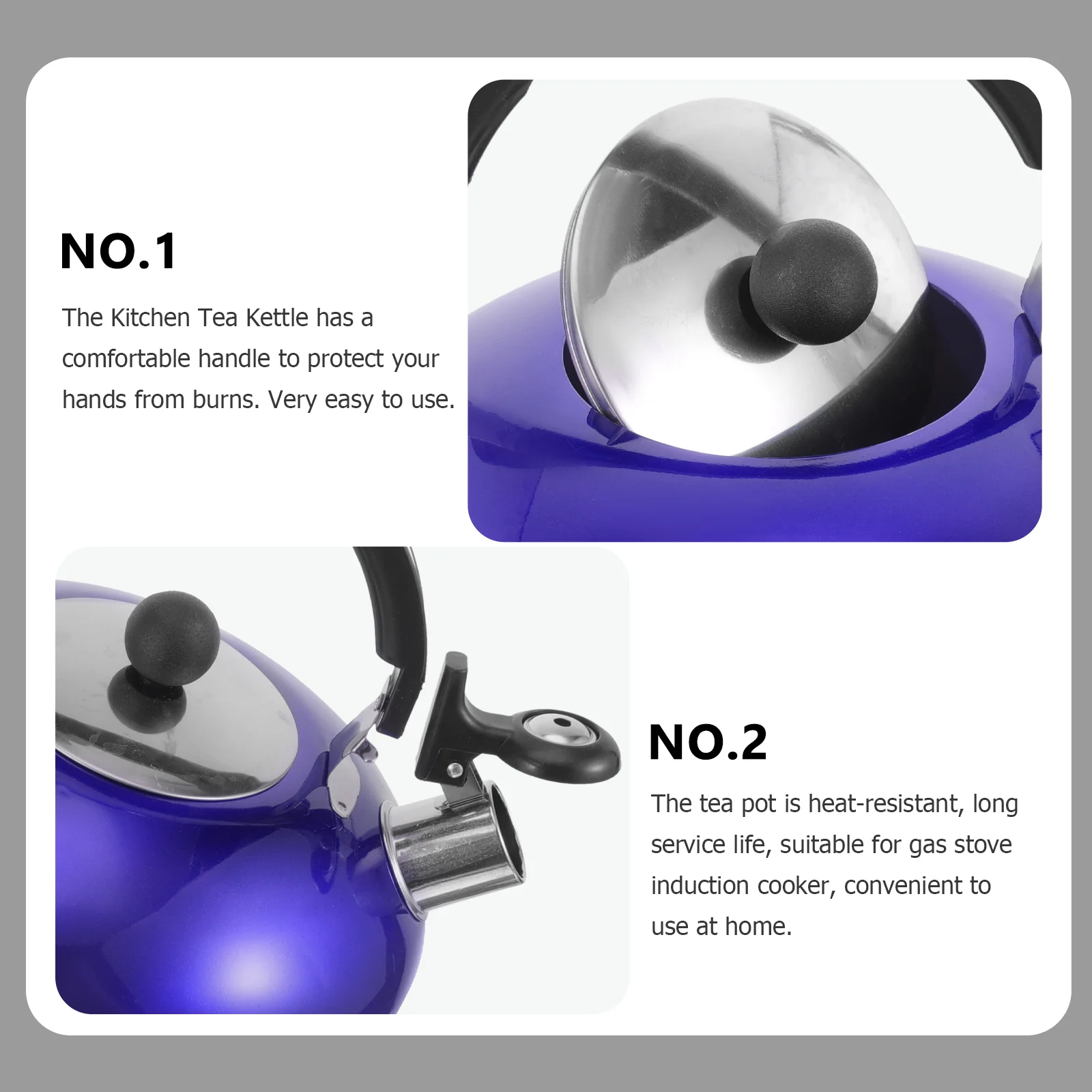 NO.1

The Kitchen Tea Kettle has a comfortable handle to protect your hands from burns. Very easy to use.

NO.2

The tea pot is heat-resistant, long service life, suitable for gas stove induction cooker, convenient to use at home.