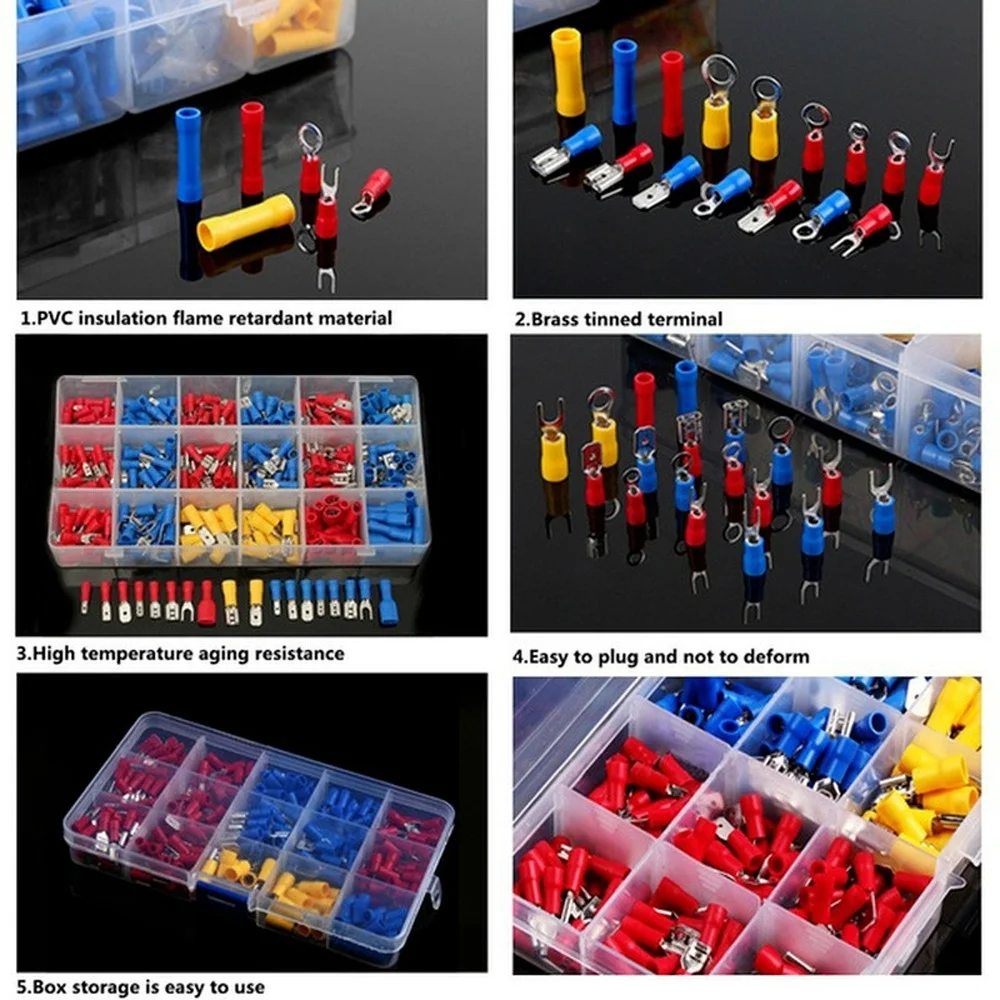 1.PVC insulation flame retardant material

2.Brass tinned terminal

3.High temperature aging resistance

4.Easy to plug and not to deform

5.Box storage is easy to use