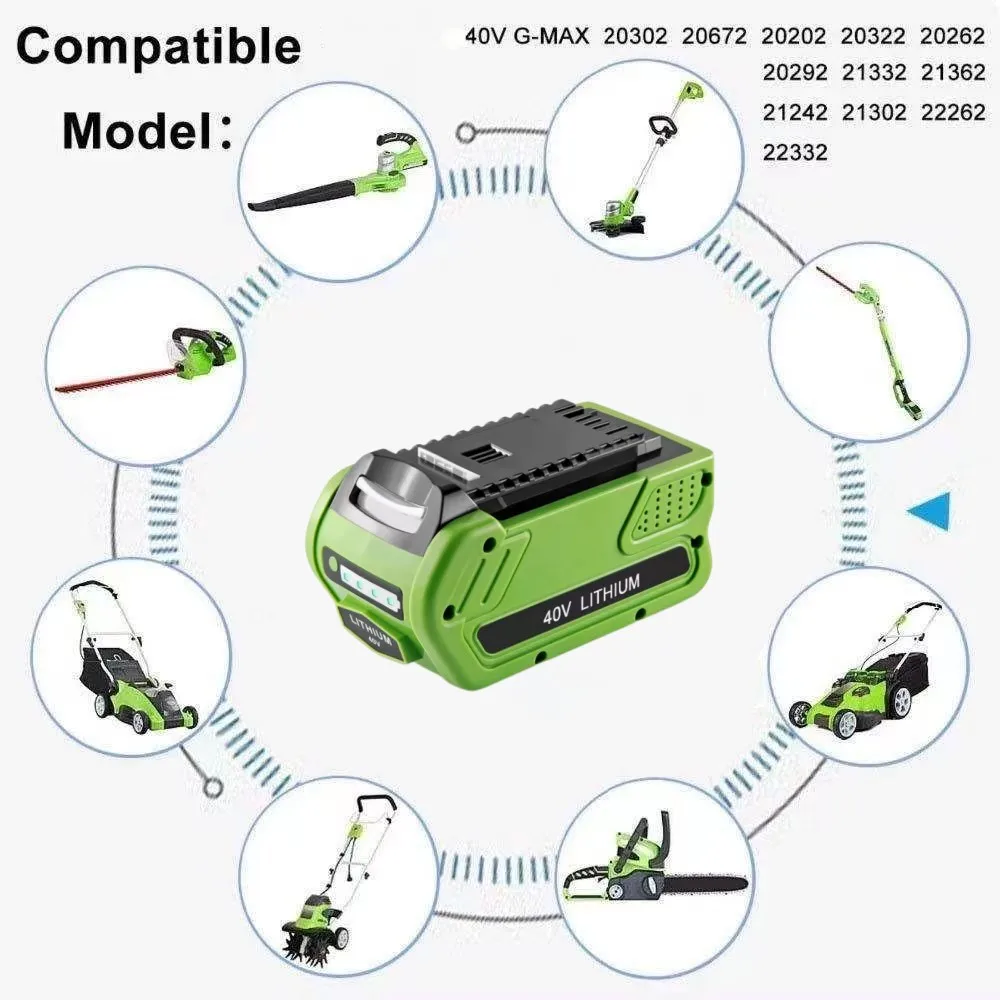 Compatible Model:

40V G-MAX 20302 20672 20202 20322 20262 20292 21332 21362 21242 21302 22262 22332

40V LITHIUM

LITHIUM 40V