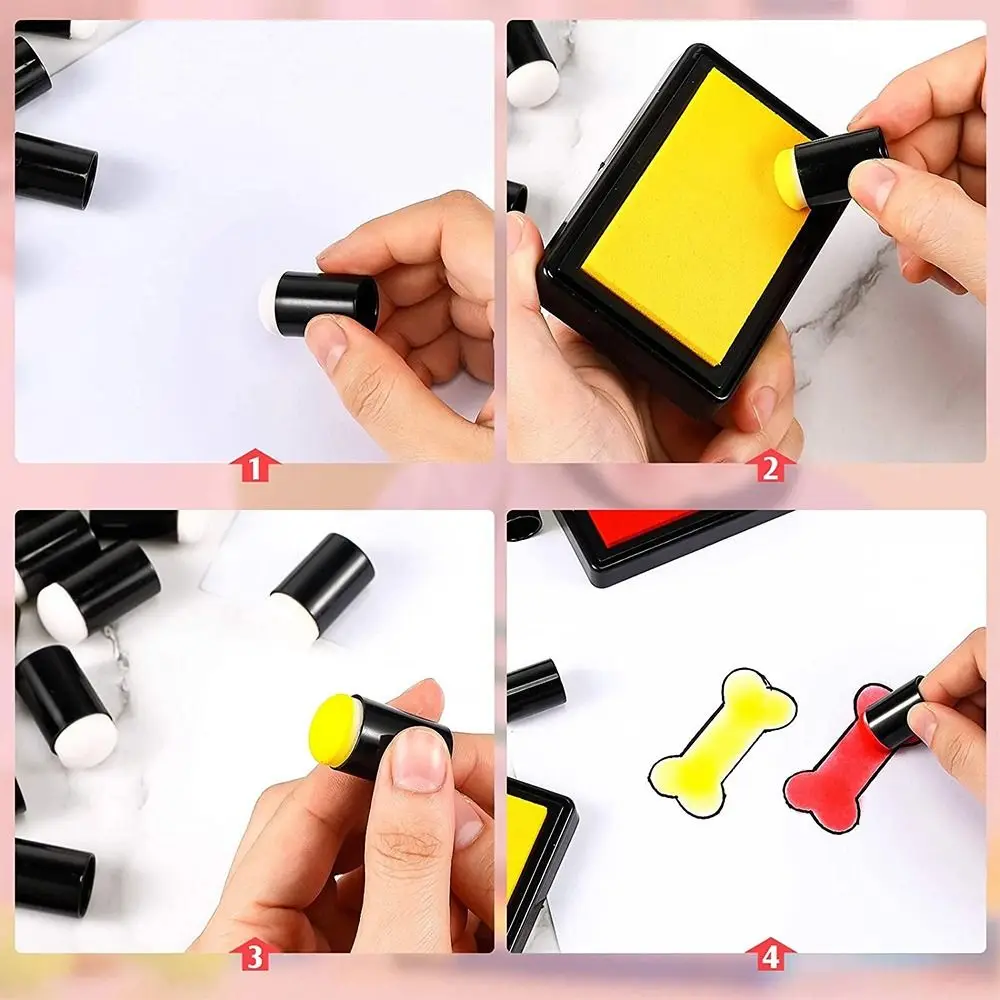 1

2

3

4