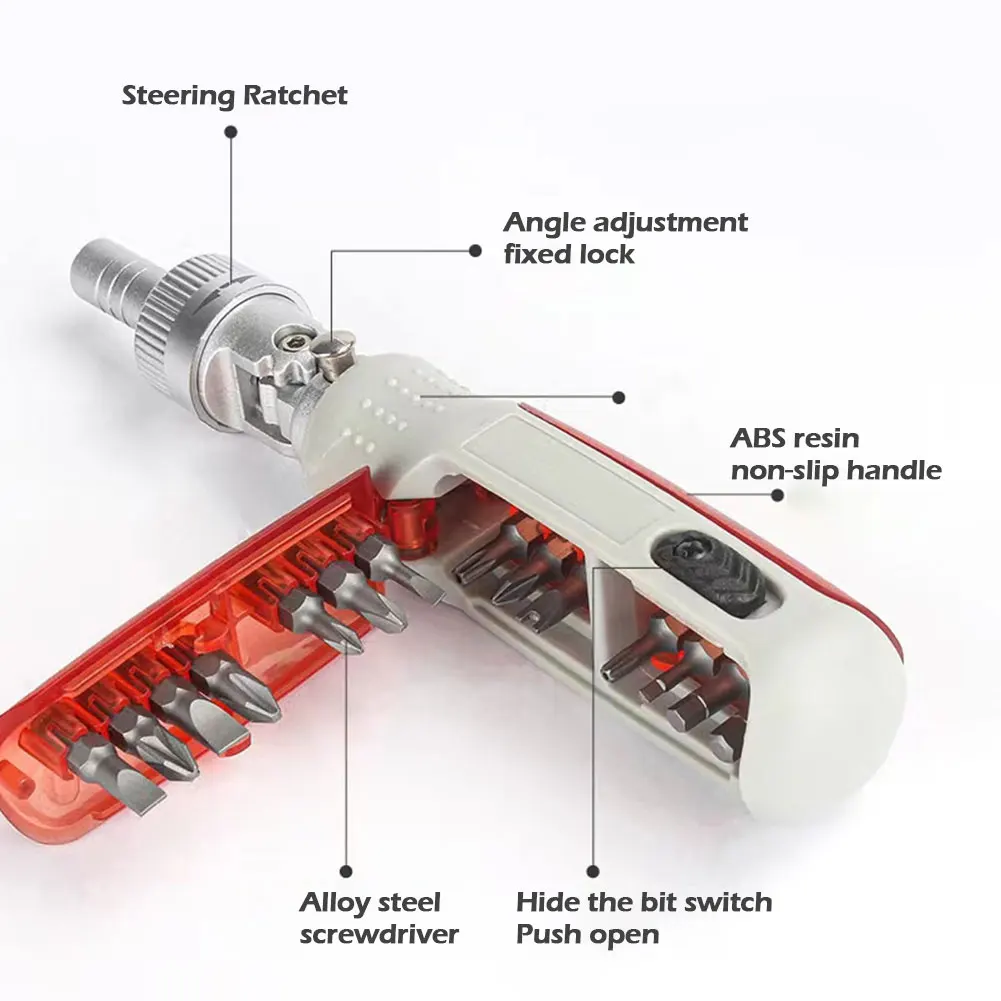 Steering Ratchet

Angle adjustment fixed lock

ABS resin non-slip handle

Alloy steel screwdriver

Hide the bit switch
Push open