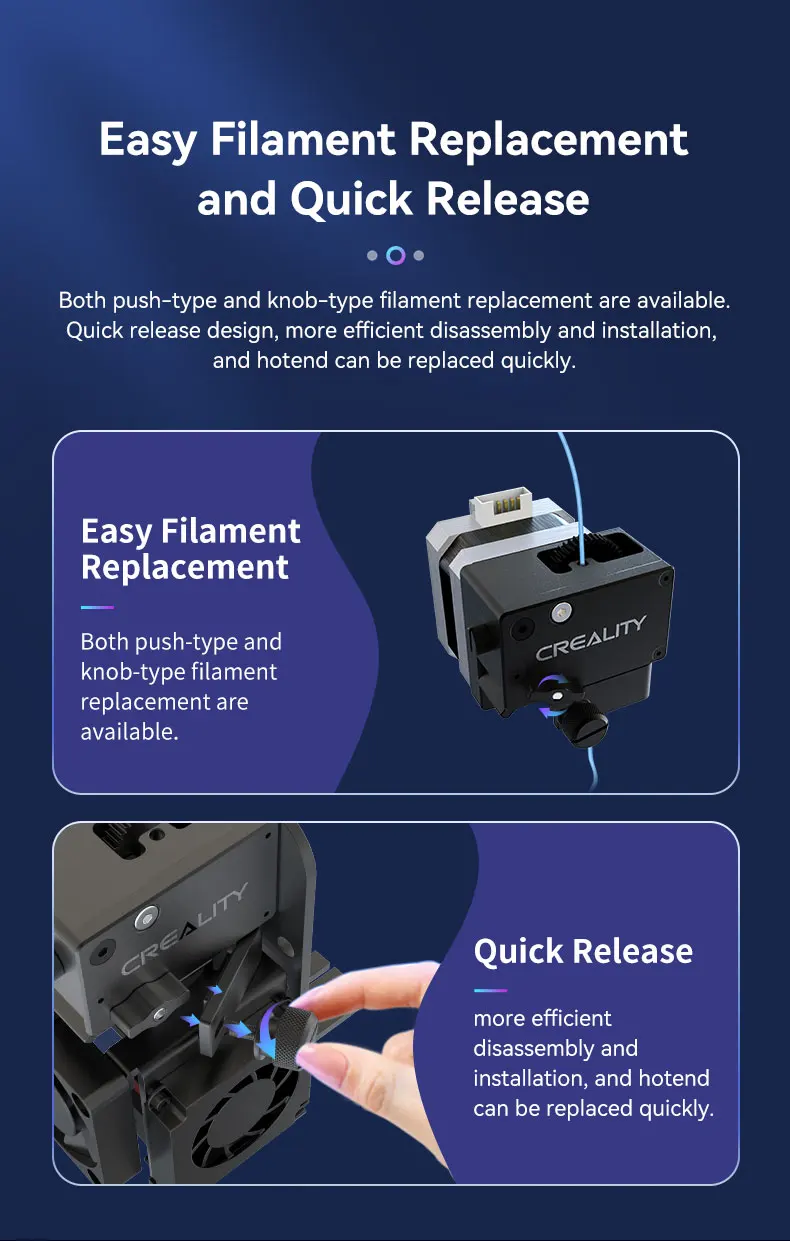 Easy Filament Replacement and Quick Release

Both push-type and knob-type filament replacement are available. Quick release design, more efficient disassembly and installation, and hotend can be replaced quickly.

Easy Filament Replacement

Both push-type and knob-type filament replacement are available.

CREALITY

CREALITY

Quick Release

more efficient disassembly and installation, and hotend can be replaced quickly.