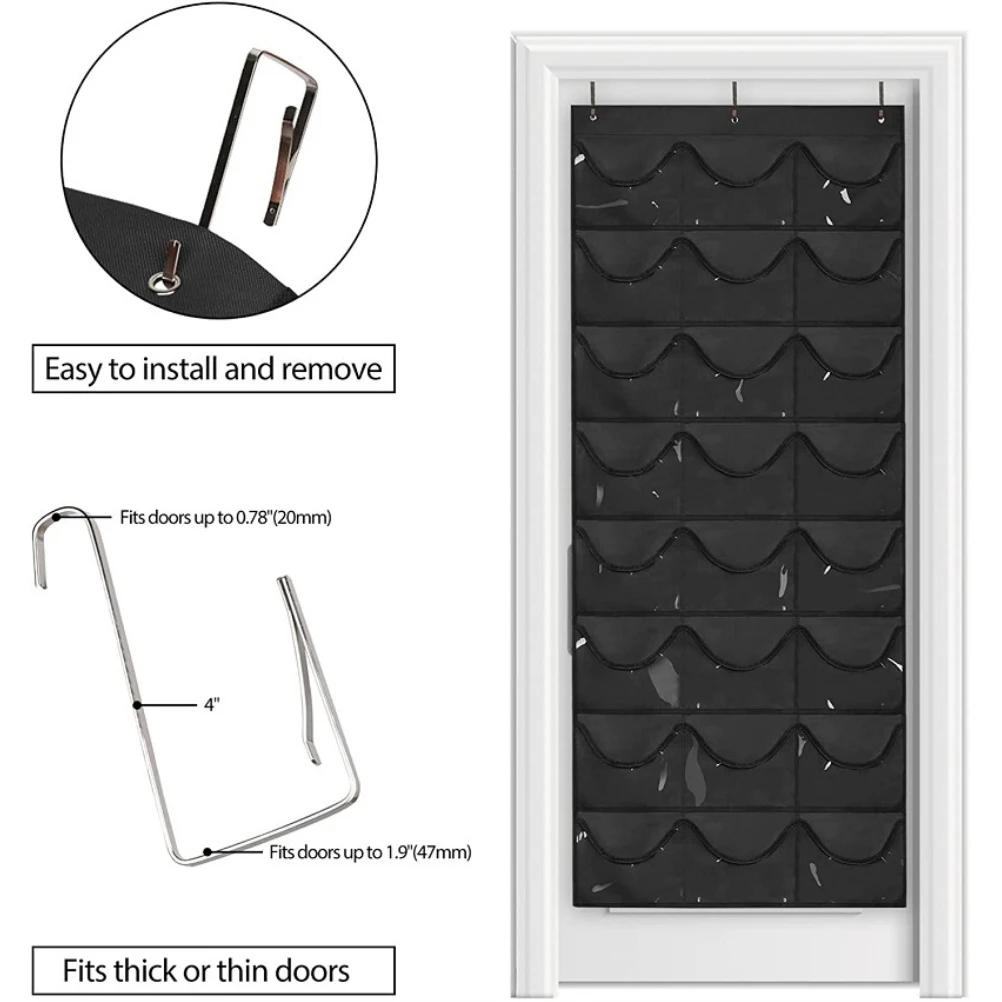 Easy to install and remove

Fits doors up to 0.78"(20mm)

4"

Fits doors up to 1.9"(47mm)

Fits thick or thin doors