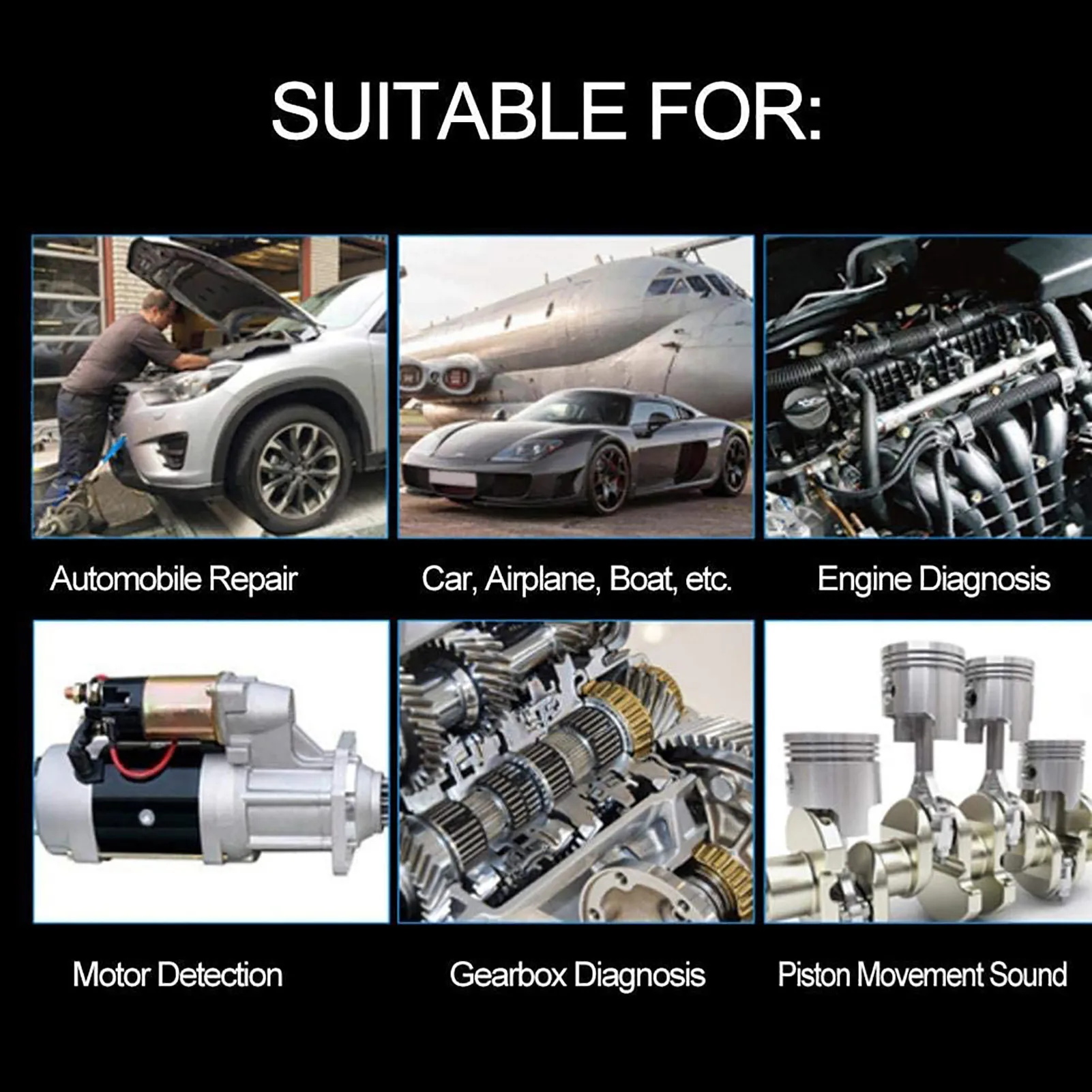 SUITABLE FOR:

Automobile Repair

Car, Airplane, Boat, etc.

Engine Diagnosis

Motor Detection

Gearbox Diagnosis

Piston Movement Sound