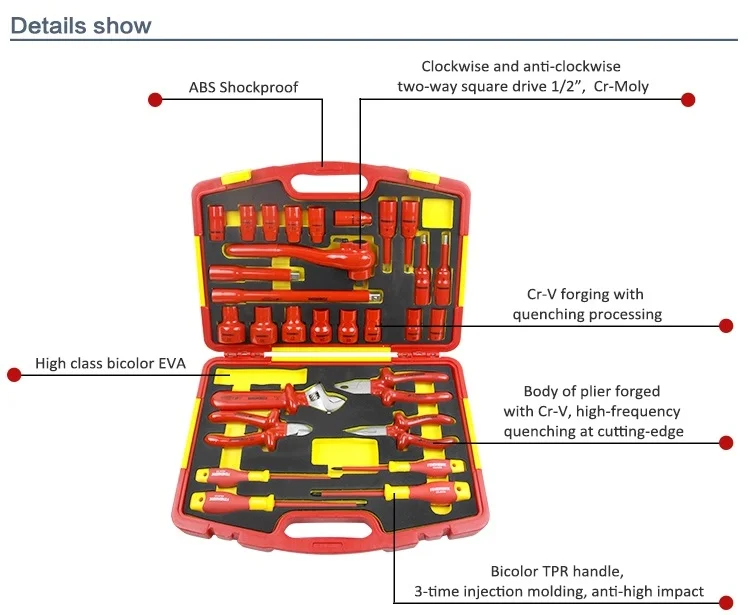 Details show

ABS Shockproof

Clockwise and anti-clockwise two-way square drive 1/2", Cr-Moly

Cr-V forging with quenching processing

High class bicolor EVA

Body of plier forged with Cr-V, high-frequency quenching at cutting-edge

Bicolor TPR handle, 3-time injection molding, anti-high impact