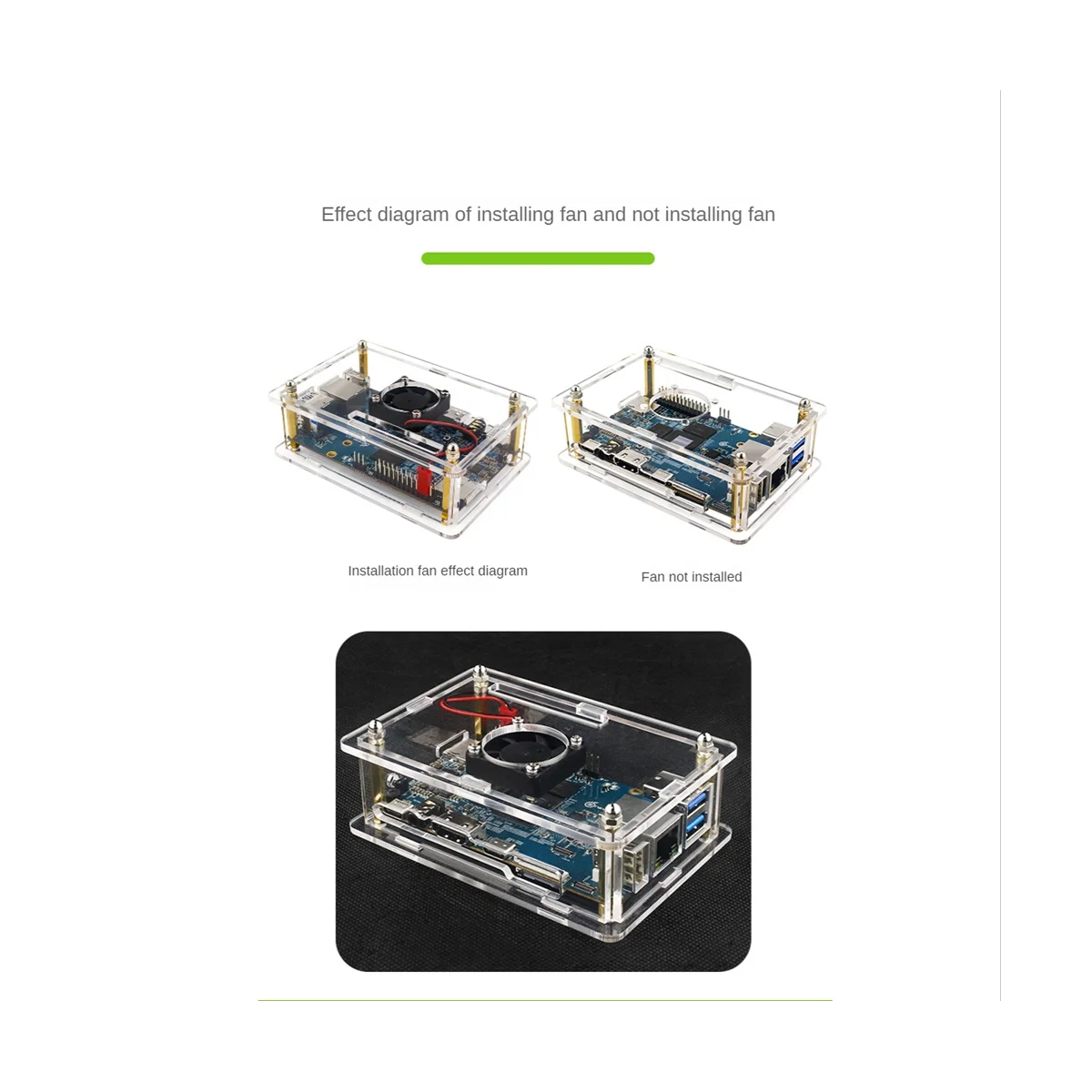 Effect diagram of installing fan and not installing fan

Installation fan effect diagram

Fan not installed