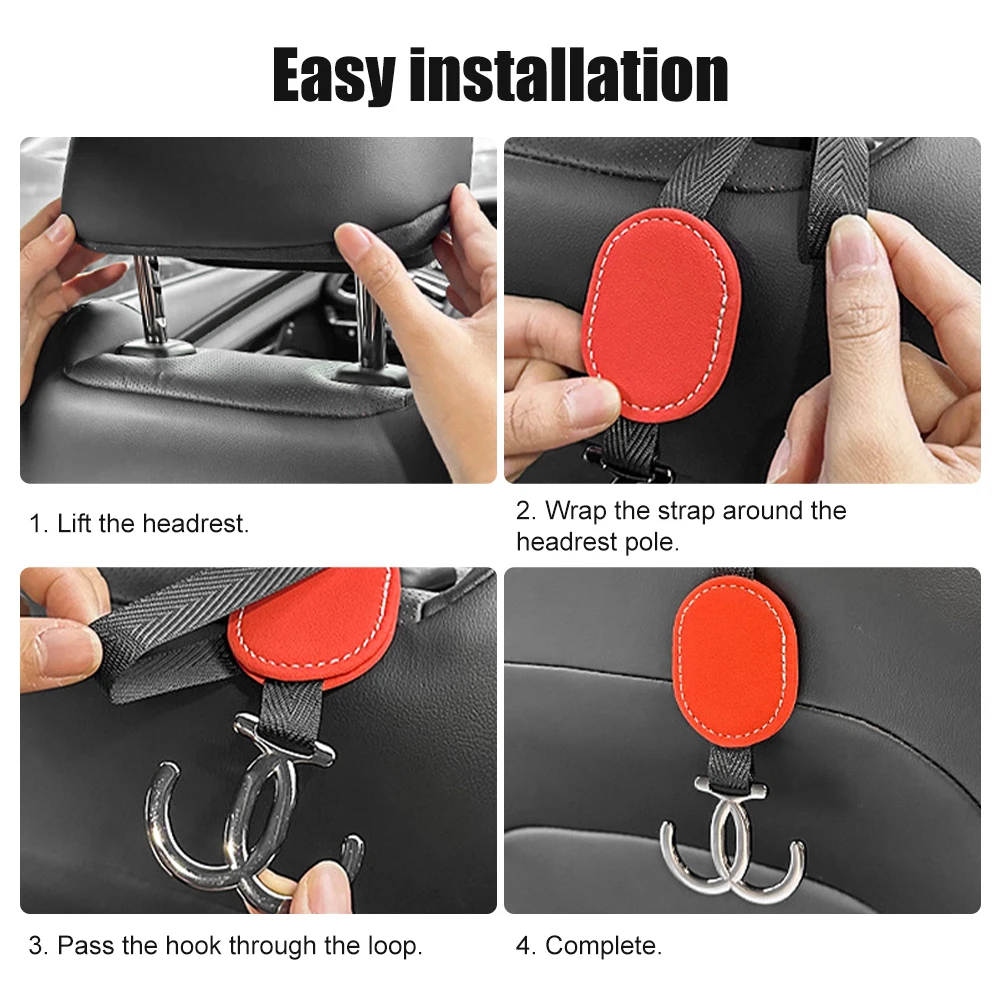 Easy installation

1. Lift the headrest.

2. Wrap the strap around the headrest pole.

3. Pass the hook through the loop.

4. Complete.