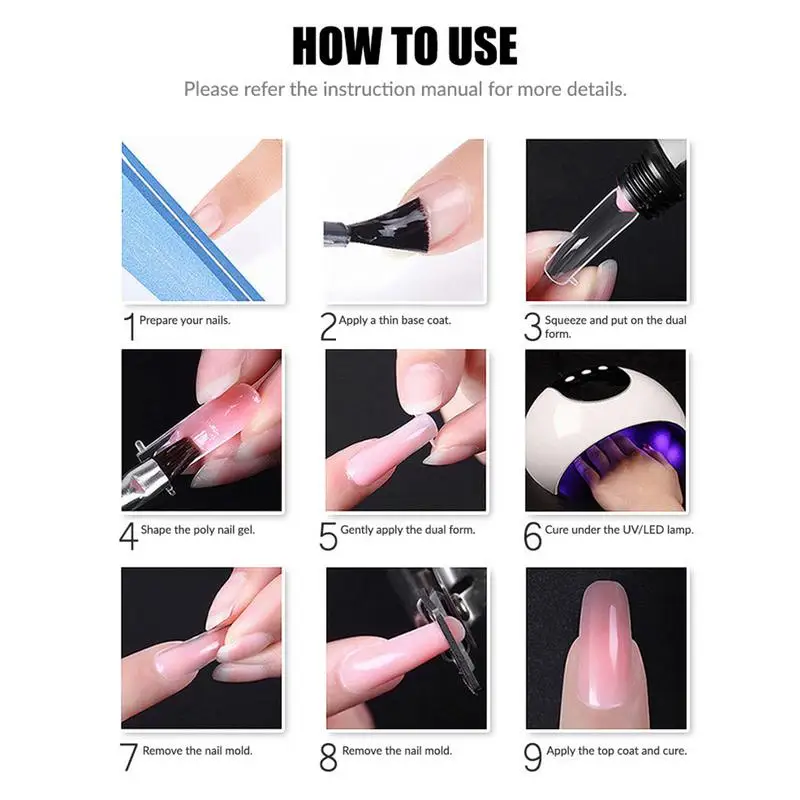 HOW TO USE

Please refer the instruction manual for more details.

1 Prepare your nails.

2 Apply a thin base coat.

3 Squeeze and put on the dual form.

4 Shape the poly nail gel.

5 Gently apply the dual form.

6 Cure under the UV/LED lamp.

7 Remove the nail mold.

8 Remove the nail mold.

9 Apply the top coat and cure.