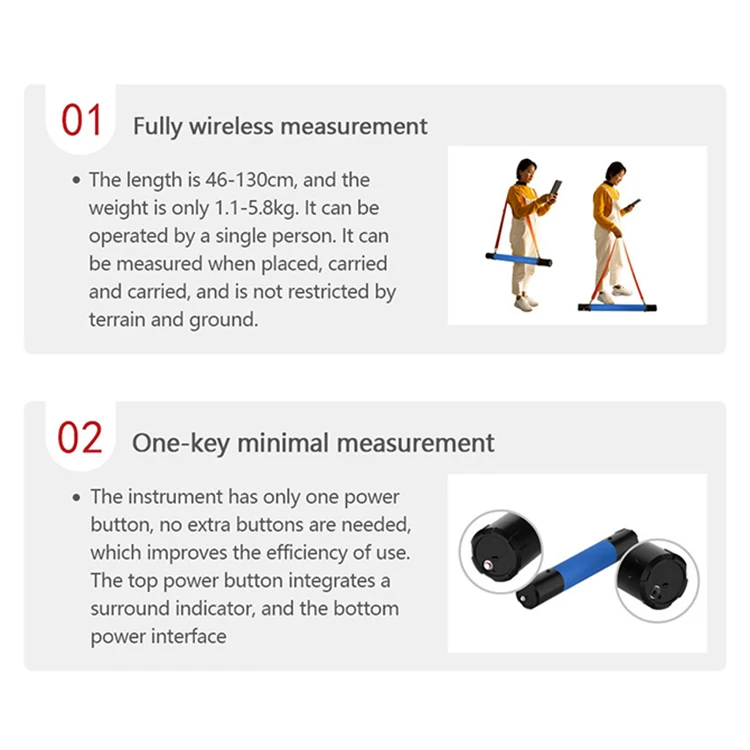 01 Fully wireless measurement

• The length is 46-130cm, and the weight is only 1.1-5.8kg. It can be operated by a single person. It can be measured when placed, carried and carried, and is not restricted by terrain and ground.

02 One-key minimal measurement

• The instrument has only one power button, no extra buttons are needed, which improves the efficiency of use. The top power button integrates a surround indicator, and the bottom power interface