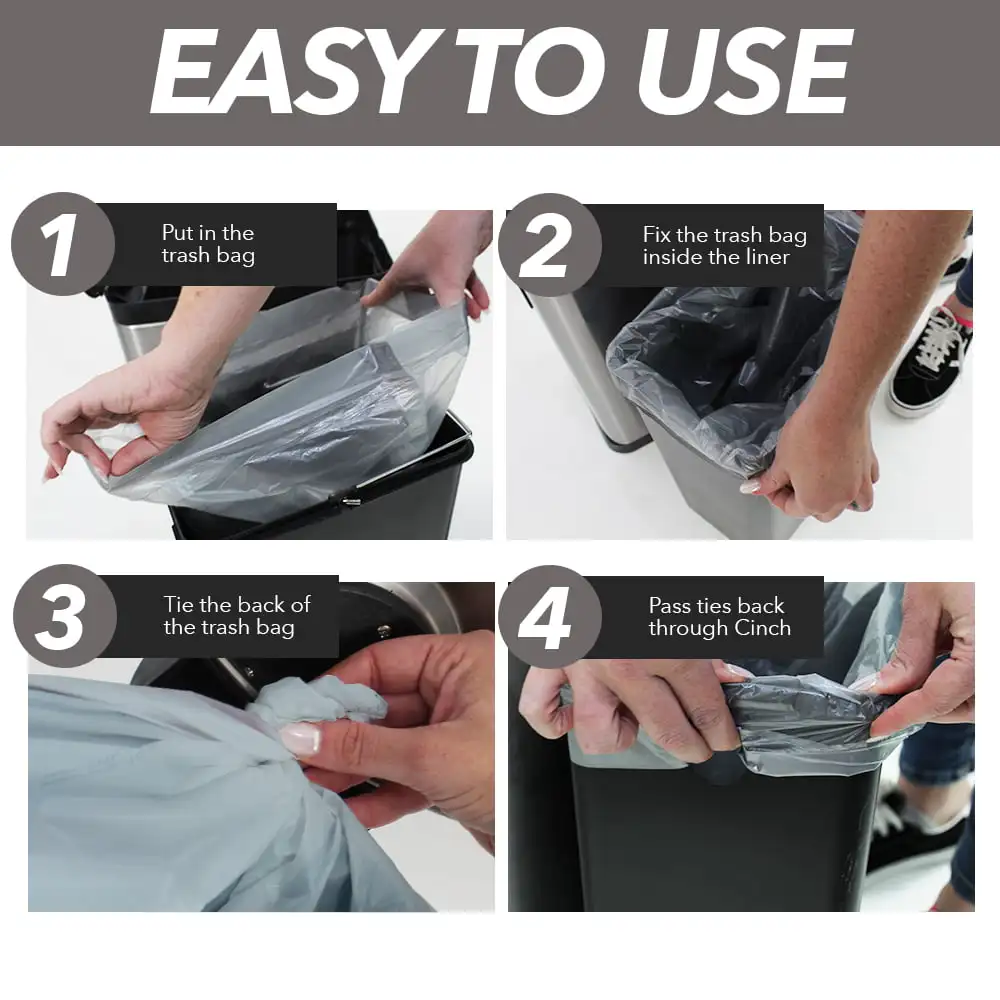 EASY TO USE

1
Put in the trash bag

2
Fix the trash bag inside the liner

3
Tie the back of the trash bag

4
Pass ties back through Cinch