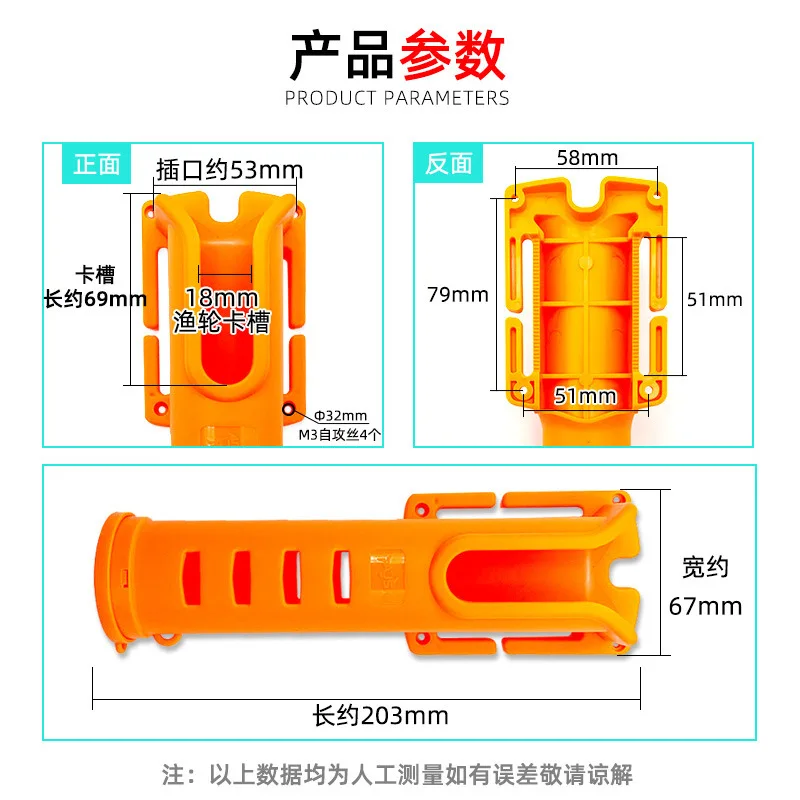 产品参数
PRODUCT PARAMETERS

正面
插口约53mm
卡槽
长约69mm
18mm
渔轮卡槽
Φ32mm
M3自攻丝4个

反面
58mm
79mm
51mm
51mm

宽约
67mm
长约203mm

注：以上数据均为人工测量如有误差敬请谅解