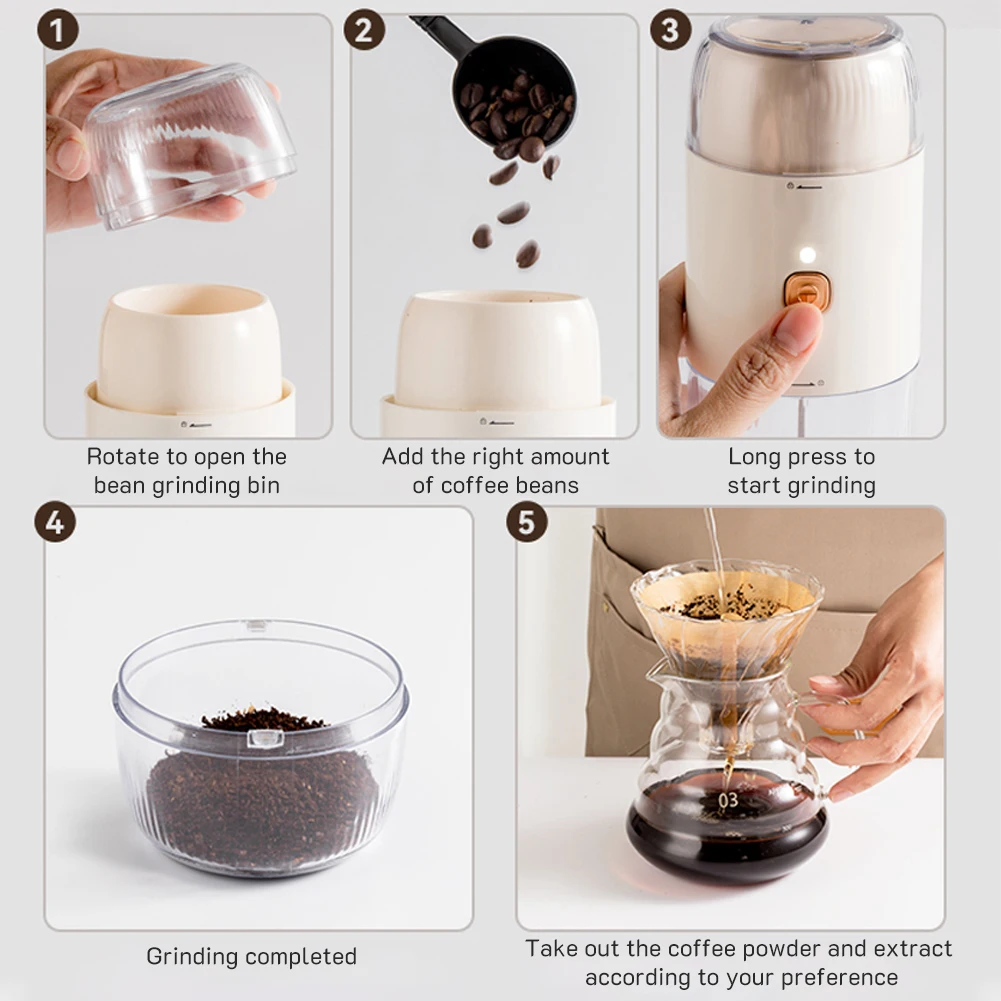 1

Rotate to open the bean grinding bin

2

Add the right amount of coffee beans

3

Long press to start grinding

4

Grinding completed

5

03

Take out the coffee powder and extract according to your preference