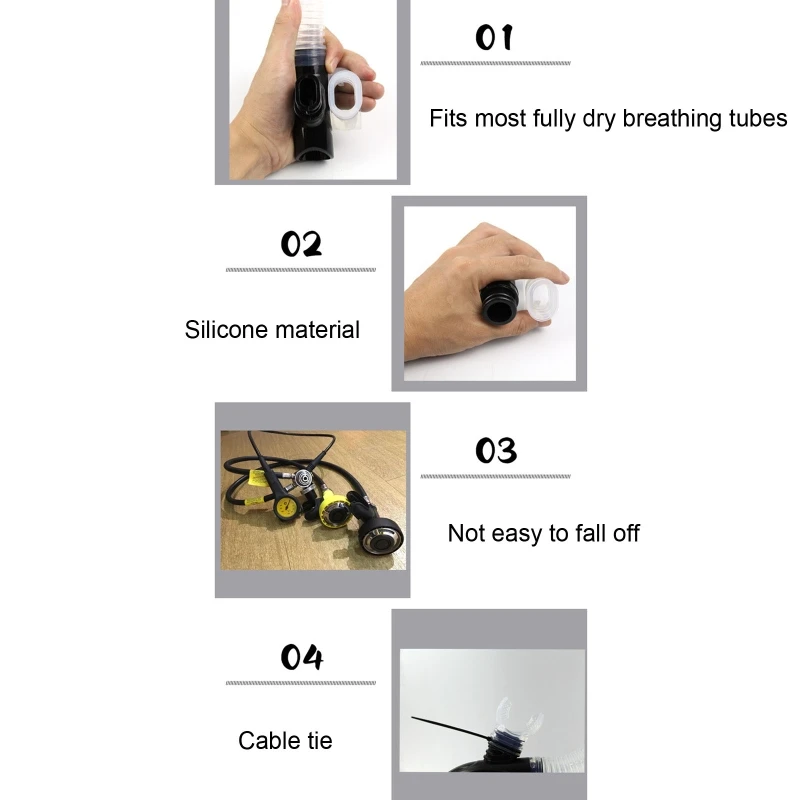 01

Fits most fully dry breathing tubes

02

Silicone material

03

Not easy to fall off

04

Cable tie