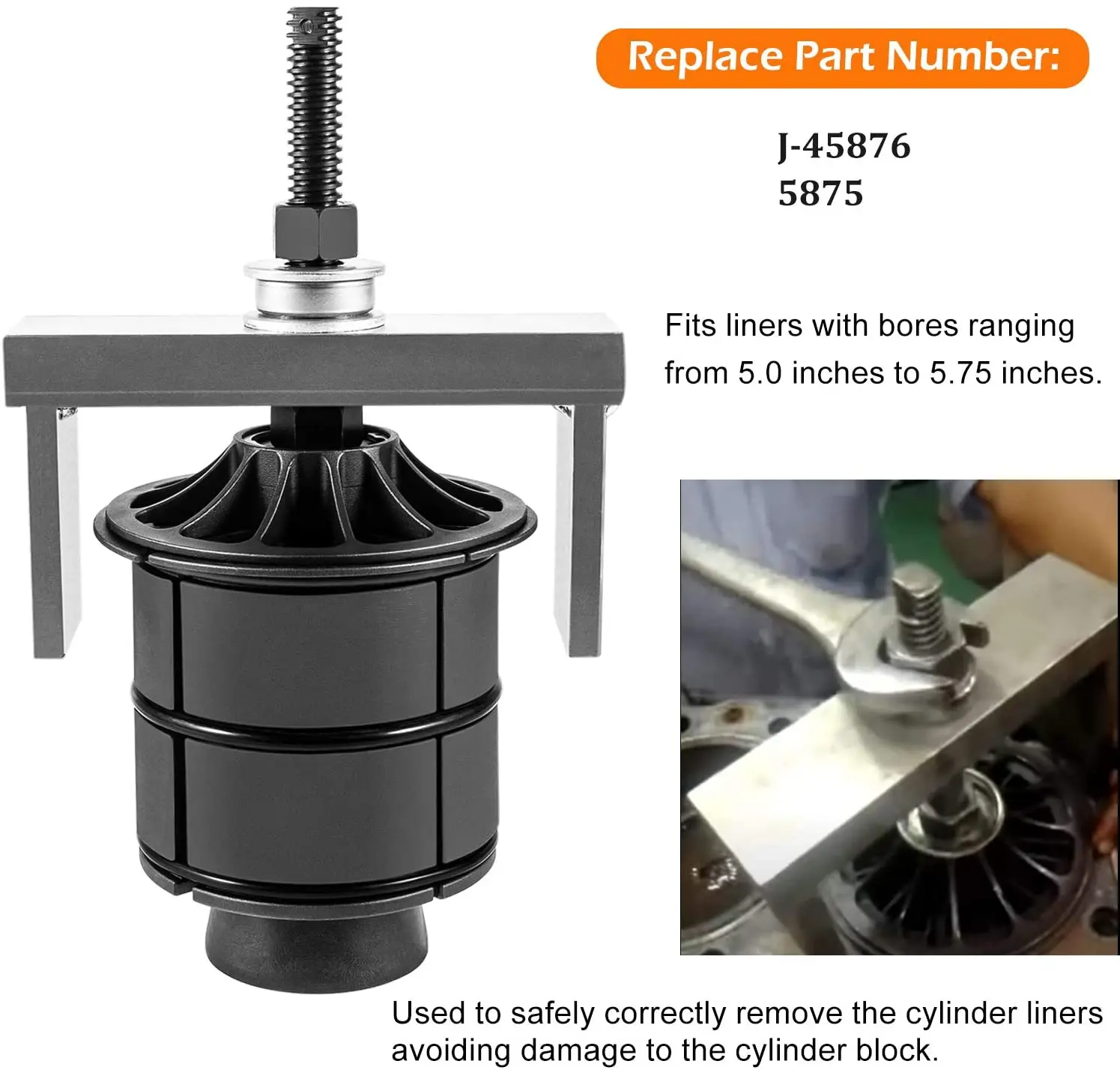 Replace Part Number:

J-45876
5875

Fits liners with bores ranging from 5.0 inches to 5.75 inches.

Used to safely correctly remove the cylinder liners avoiding damage to the cylinder block.